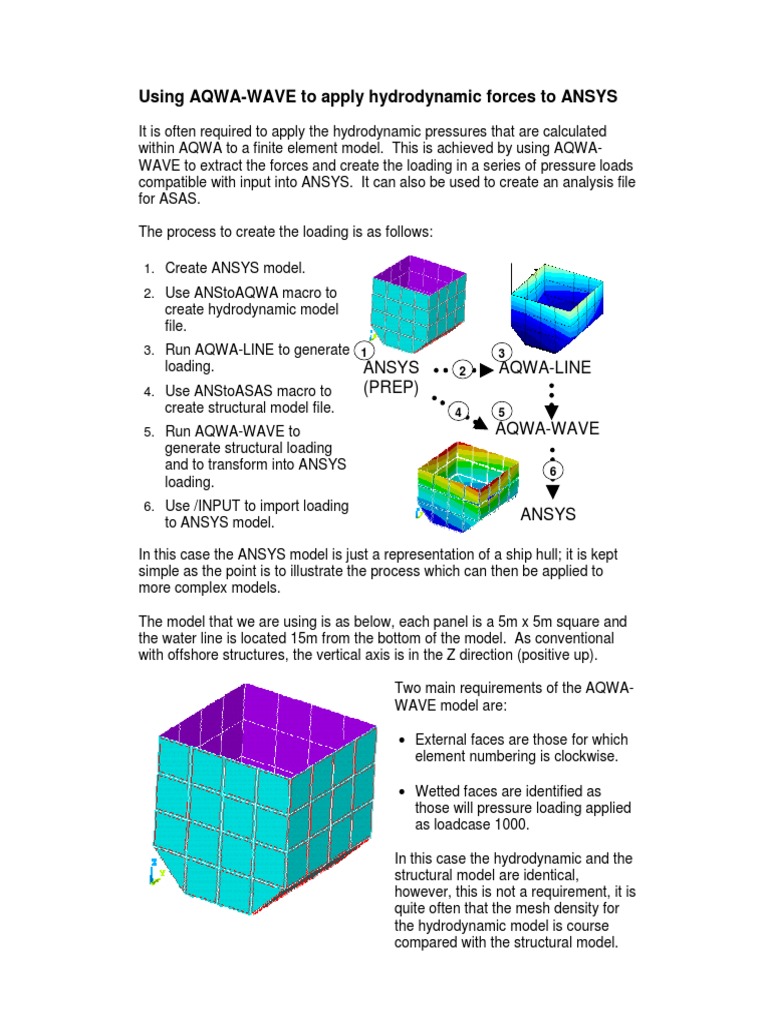 Using AQWA-WAVE to apply hydrodynamic forces to ANSYS

It is often required to apply the hydrodynamic pressures that are calculated within AQWA to a finite element model. This is achieved by using AQWA-WAVE to extract the forces and create the loading in a series of pressure loads compatible with input into ANSYS. It can also be used to create an analysis file for ASAS.

The process to create the loading is as follows:

1. Create ANSYS model.
2. Use ANStoAQWA macro to create hydrodynamic model file.
3. Run AQWA-LINE to generate loading.
4. Use ANStoASAS macro to create structural model file.
5. Run AQWA-WAVE to generate structural loading and to transform into ANSYS loading.
6. Use /INPUT to import loading to ANSYS model.

1
ANSYS (PREP)
2
3
AQWA-LINE
4
5
AQWA-WAVE
6
ANSYS

In this case the ANSYS model is just a representation of a ship hull; it is kept simple as the point is to illustrate the process which can then be applied to more complex models.

The model that we are using is as below, each panel is a 5m x 5m square and the water line is located 15m from the bottom of the model. As conventional with offshore structures, the vertical axis is in the Z direction (positive up).

Two main requirements of the AQWA-WAVE model are:

• External faces are those for which element numbering is clockwise.

• Wetted faces are identified as those will pressure loading applied as loadcase 1000.

In this case the hydrodynamic and the structural model are identical, however, this is not a requirement, it is quite often that the mesh density for the hydrodynamic model is course compared with the structural model.