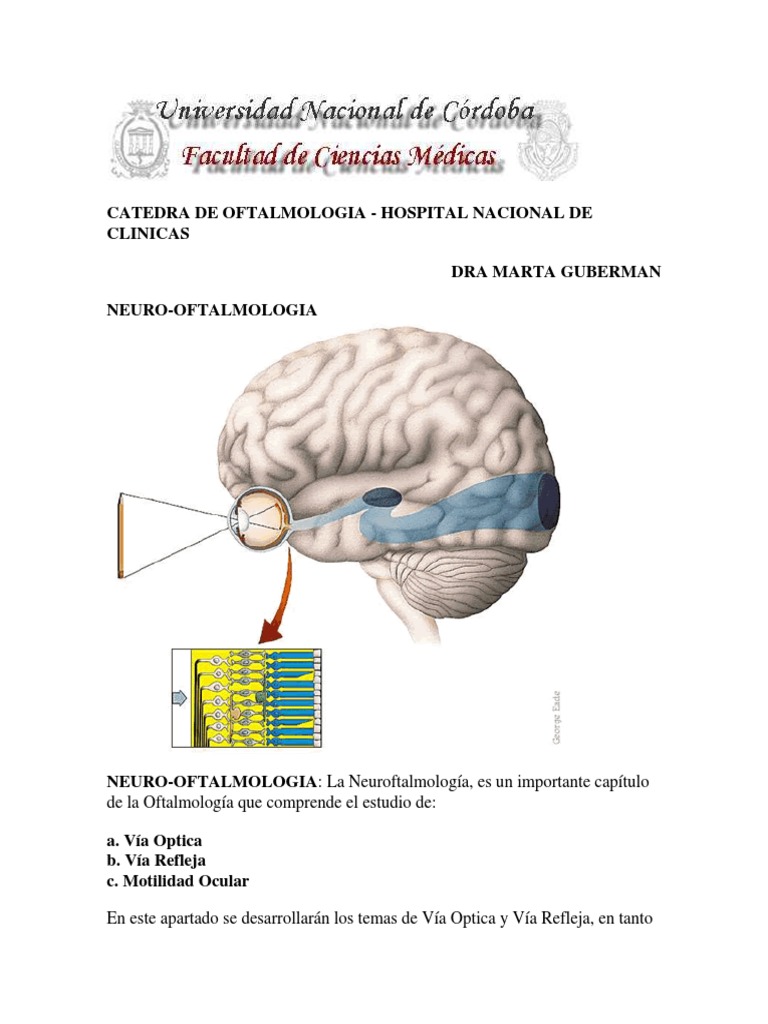 Universidad Nacional de Córdoba
Facultad de Ciencias Médicas

CATEDRA DE OFTALMOLOGIA - HOSPITAL NACIONAL DE CLINICAS

DRA MARTA GUBERMAN

NEURO-OFTALMOLOGIA

George Eade

NEURO-OFTALMOLOGIA: La Neuroftalmología, es un importante capítulo de la Oftalmología que comprende el estudio de:

a. Vía Optica
b. Vía Refleja
c. Motilidad Ocular

En este apartado se desarrollarán los temas de Vía Optica y Vía Refleja, en tanto