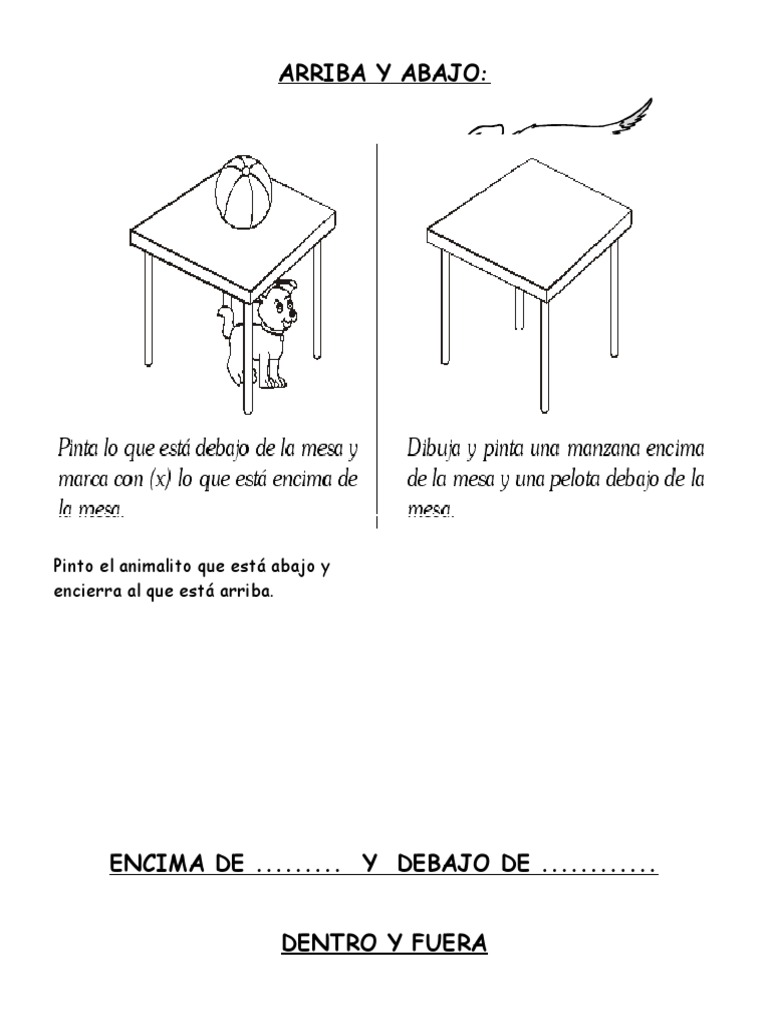 ARRIBA Y ABAJO:

Pinta lo que está debajo de la mesa y marca con (x) lo que está encima de la mesa.

Dibuja y pinta una manzana encima de la mesa y una pelota debajo de la mesa.

Pinto el animalito que está abajo y encierra al que está arriba.

ENCIMA DE ......... Y DEBAJO DE ............

DENTRO Y FUERA