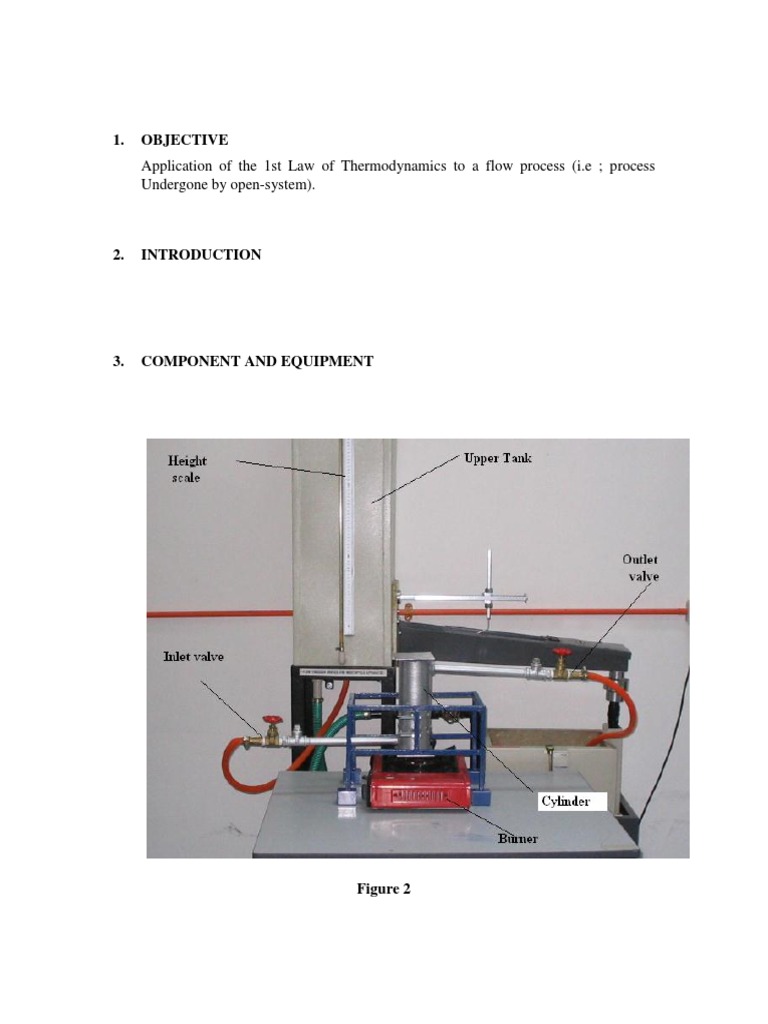 1. OBJECTIVE

Application of the 1st Law of Thermodynamics to a flow process (i.e ; process Undergone by open-system).

2. INTRODUCTION

3. COMPONENT AND EQUIPMENT

Height scale

Upper Tank

Outlet valve

Inlet valve

Cylinder

Burner

Figure 2