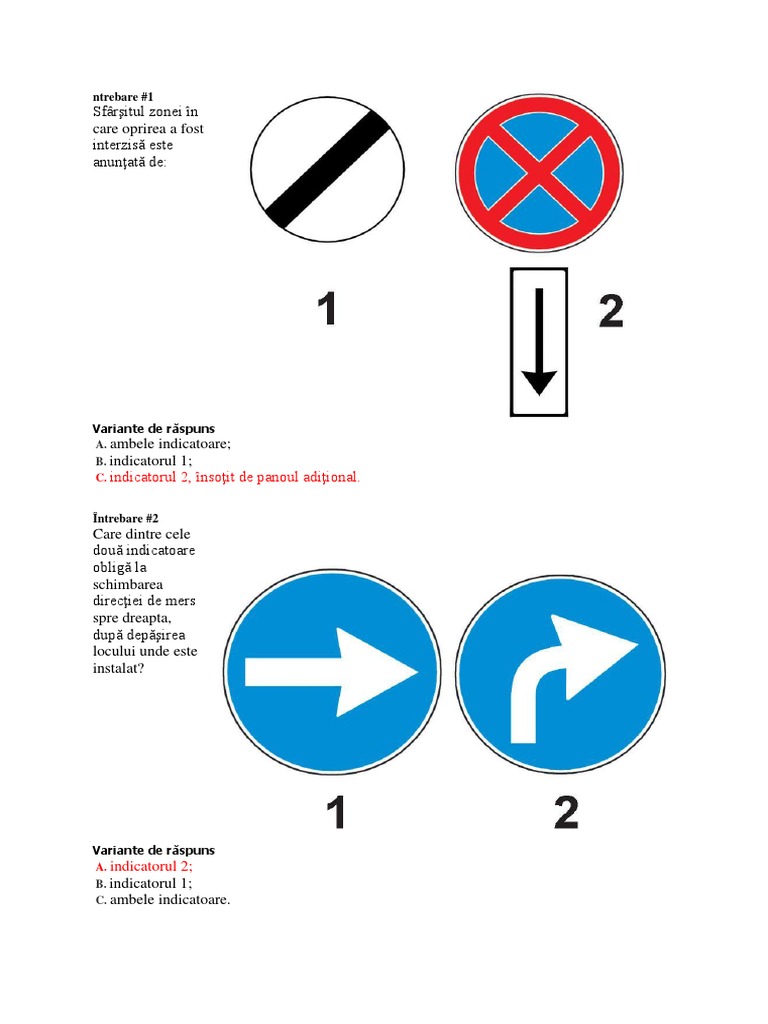 ntrebare #1
Sfârşitul zonei în care oprirea a fost interzisă este anunţată de:

1

2

Variante de răspuns
A. ambele indicatoare;
B. indicatorul 1;
C. indicatorul 2, însoţit de panoul adiţional.

Întrebare #2
Care dintre cele două indicatoare obligă la schimbarea direcţiei de mers spre dreapta, după depăşirea locului unde este instalat?

1

2

Variante de răspuns
A. indicatorul 2;
B. indicatorul 1;
C. ambele indicatoare.