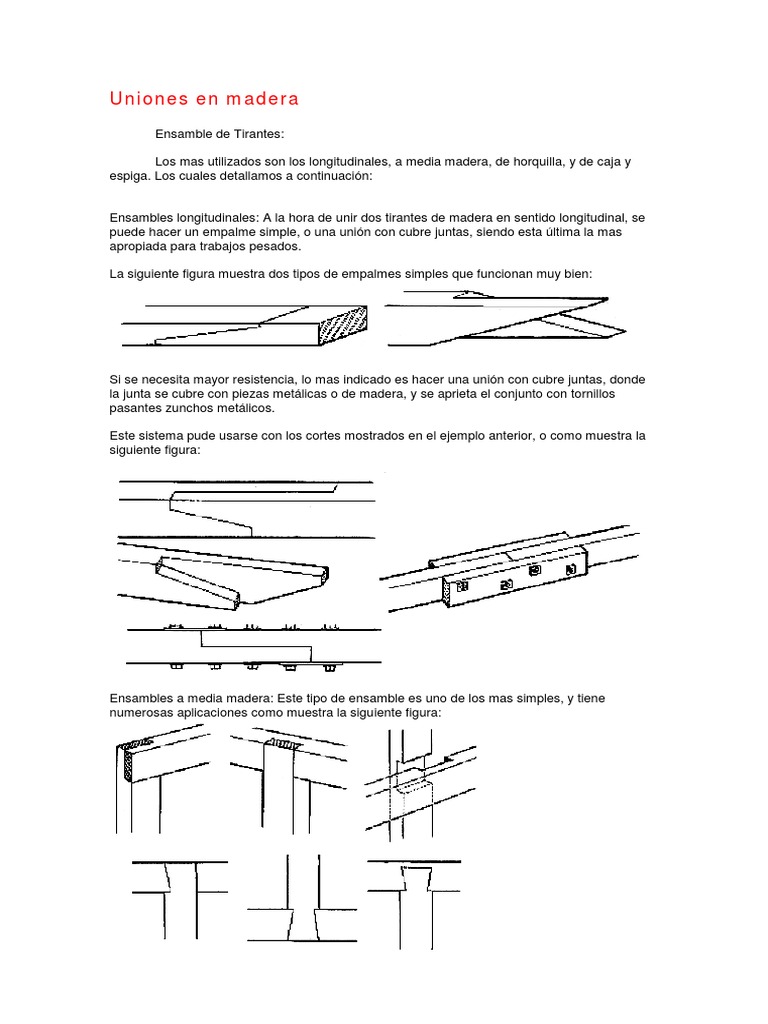 Uniones en madera

Ensamble de Tirantes:

Los mas utilizados son los longitudinales, a media madera, de horquilla, y de caja y espiga. Los cuales detallamos a continuación:

Ensambles longitudinales: A la hora de unir dos tirantes de madera en sentido longitudinal, se puede hacer un empalme simple, o una unión con cubre juntas, siendo esta última la mas apropiada para trabajos pesados.

La siguiente figura muestra dos tipos de empalmes simples que funcionan muy bien:

Si se necesita mayor resistencia, lo mas indicado es hacer una unión con cubre juntas, donde la junta se cubre con piezas metálicas o de madera, y se aprieta el conjunto con tornillos pasantes zunchos metálicos.

Este sistema pude usarse con los cortes mostrados en el ejemplo anterior, o como muestra la siguiente figura:

Ensambles a media madera: Este tipo de ensamble es uno de los mas simples, y tiene numerosas aplicaciones como muestra la siguiente figura: