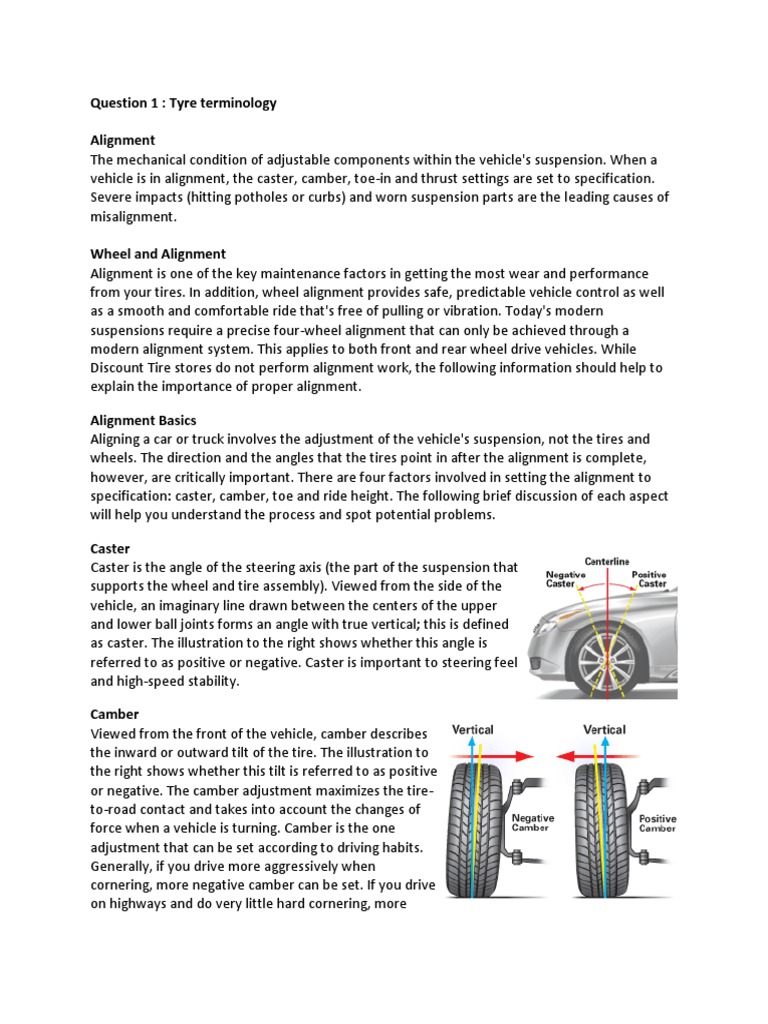 Question 1 : Tyre terminology

Alignment
The mechanical condition of adjustable components within the vehicle's suspension. When a vehicle is in alignment, the caster, camber, toe-in and thrust settings are set to specification. Severe impacts (hitting potholes or curbs) and worn suspension parts are the leading causes of misalignment.

Wheel and Alignment
Alignment is one of the key maintenance factors in getting the most wear and performance from your tires. In addition, wheel alignment provides safe, predictable vehicle control as well as a smooth and comfortable ride that's free of pulling or vibration. Today's modern suspensions require a precise four-wheel alignment that can only be achieved through a modern alignment system. This applies to both front and rear wheel drive vehicles. While Discount Tire stores do not perform alignment work, the following information should help to explain the importance of proper alignment.

Alignment Basics
Aligning a car or truck involves the adjustment of the vehicle's suspension, not the tires and wheels. The direction and the angles that the tires point in after the alignment is complete, however, are critically important. There are four factors involved in setting the alignment to specification: caster, camber, toe and ride height. The following brief discussion of each aspect will help you understand the process and spot potential problems.

Caster
Caster is the angle of the steering axis (the part of the suspension that supports the wheel and tire assembly). Viewed from the side of the vehicle, an imaginary line drawn between the centers of the upper and lower ball joints forms an angle with true vertical; this is defined as caster. The illustration to the right shows whether this angle is referred to as positive or negative. Caster is important to steering feel and high-speed stability.

Centerline
Negative Caster
Positive Caster

Camber
Viewed from the front of the vehicle, camber describes the inward or outward tilt of the tire. The illustration to the right shows whether this tilt is referred to as positive or negative. The camber adjustment maximizes the tire-to-road contact and takes into account the changes of force when a vehicle is turning. Camber is the one adjustment that can be set according to driving habits. Generally, if you drive more aggressively when cornering, more negative camber can be set. If you drive on highways and do very little hard cornering, more

Vertical
Negative Camber
Vertical
Positive Camber