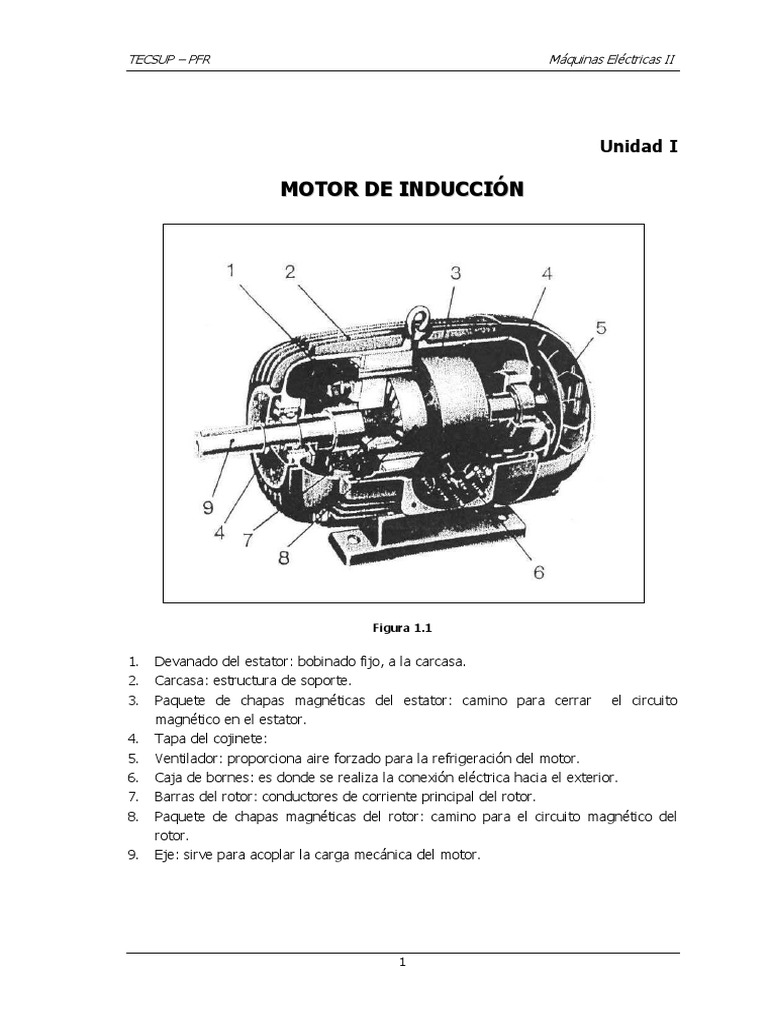 TECSUP – PFR

Máquinas Eléctricas II

Unidad I

MOTOR DE INDUCCIÓN

1 2 3 4 5

9 4 7 8 6

Figura 1.1

1. Devanado del estator: bobinado fijo, a la carcasa.
2. Carcasa: estructura de soporte.
3. Paquete de chapas magnéticas del estator: camino para cerrar el circuito magnético en el estator.
4. Tapa del cojinete:
5. Ventilador: proporciona aire forzado para la refrigeración del motor.
6. Caja de bornes: es donde se realiza la conexión eléctrica hacia el exterior.
7. Barras del rotor: conductores de corriente principal del rotor.
8. Paquete de chapas magnéticas del rotor: camino para el circuito magnético del rotor.
9. Eje: sirve para acoplar la carga mecánica del motor.

1