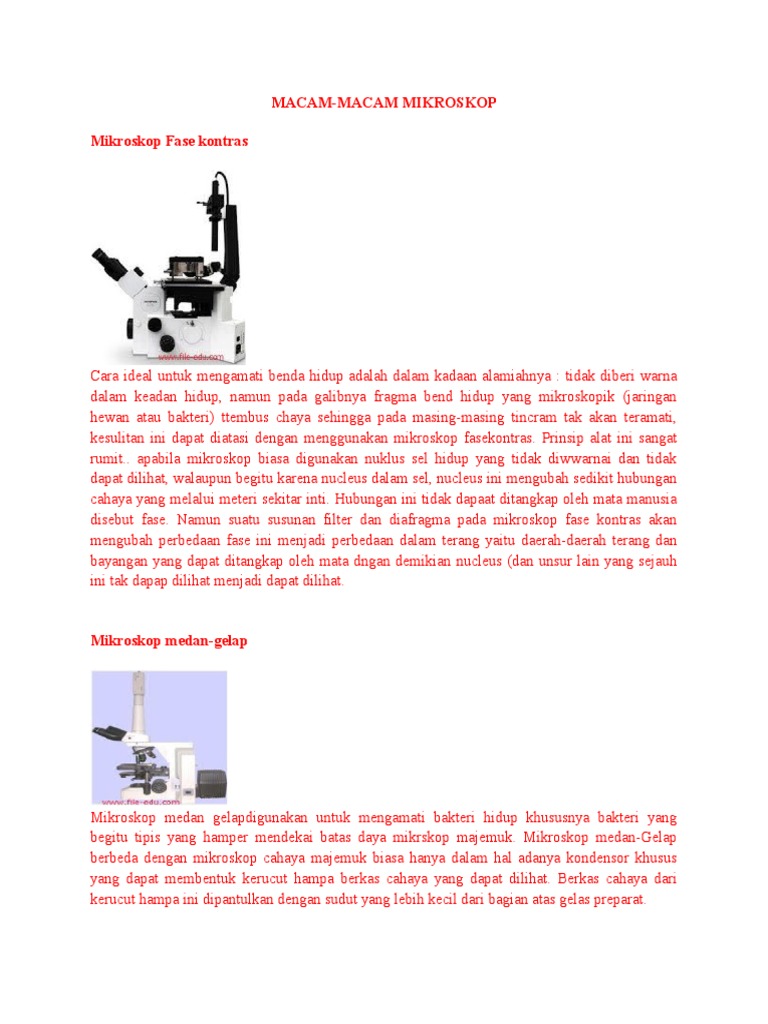 MACAM-MACAM MIKROSKOP

Mikroskop Fase kontras

www.file-edu.com

Cara ideal untuk mengamati benda hidup adalah dalam kadaan alamiahnya : tidak diberi warna dalam keadan hidup, namun pada galibnya fragma bend hidup yang mikroskopik (jaringan hewan atau bakteri) ttembus chaya sehingga pada masing-masing tincram tak akan teramati, kesulitan ini dapat diatasi dengan menggunakan mikroskop fasekontras. Prinsip alat ini sangat rumit.. apabila mikroskop biasa digunakan nuklus sel hidup yang tidak diwwarnai dan tidak dapat dilihat, walaupun begitu karena nucleus dalam sel, nucleus ini mengubah sedikit hubungan cahaya yang melalui meteri sekitar inti. Hubungan ini tidak dapaat ditangkap oleh mata manusia disebut fase. Namun suatu susunan filter dan diafragma pada mikroskop fase kontras akan mengubah perbedaan fase ini menjadi perbedaan dalam terang yaitu daerah-daerah terang dan bayangan yang dapat ditangkap oleh mata dngan demikian nucleus (dan unsur lain yang sejauh ini tak dapap dilihat menjadi dapat dilihat.

Mikroskop medan-gelap

www.file-edu.com

Mikroskop medan gelapdigunakan untuk mengamati bakteri hidup khususnya bakteri yang begitu tipis yang hamper mendekai batas daya mikrskop majemuk. Mikroskop medan-Gelap berbeda dengan mikroskop cahaya majemuk biasa hanya dalam hal adanya kondensor khusus yang dapat membentuk kerucut hampa berkas cahaya yang dapat dilihat. Berkas cahaya dari kerucut hampa ini dipantulkan dengan sudut yang lebih kecil dari bagian atas gelas preparat.