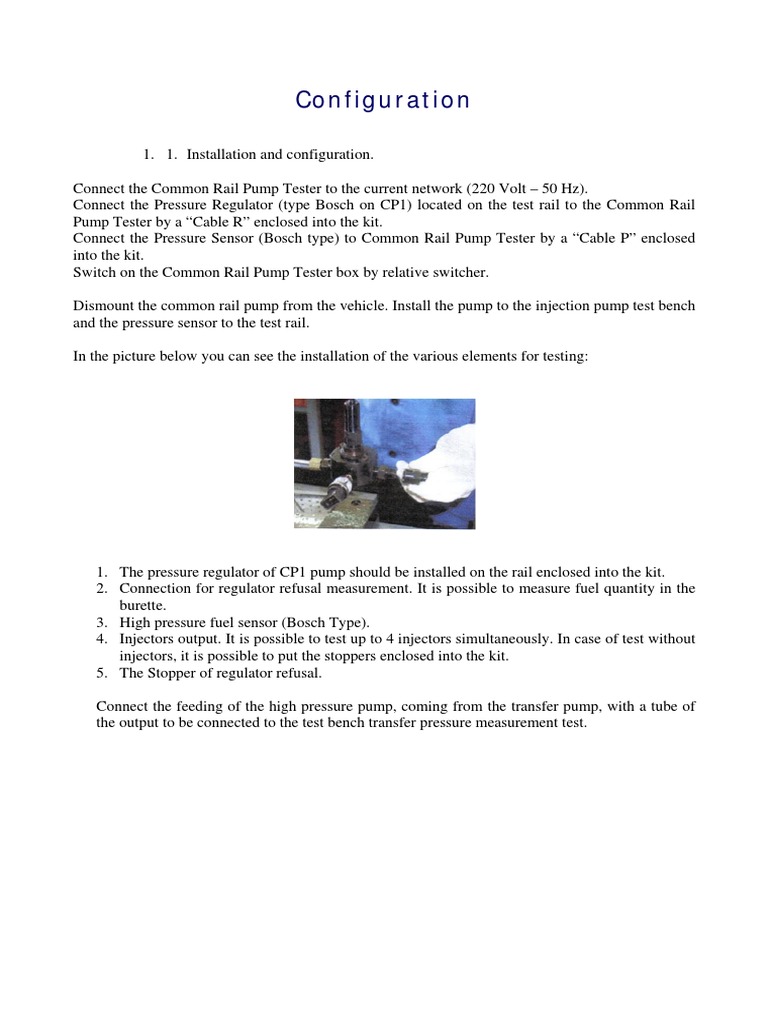 Configuration

1. 1. Installation and configuration.

Connect the Common Rail Pump Tester to the current network (220 Volt – 50 Hz).
Connect the Pressure Regulator (type Bosch on CP1) located on the test rail to the Common Rail Pump Tester by a “Cable R” enclosed into the kit.
Connect the Pressure Sensor (Bosch type) to Common Rail Pump Tester by a “Cable P” enclosed into the kit.
Switch on the Common Rail Pump Tester box by relative switcher.

Dismount the common rail pump from the vehicle. Install the pump to the injection pump test bench and the pressure sensor to the test rail.

In the picture below you can see the installation of the various elements for testing:

1. The pressure regulator of CP1 pump should be installed on the rail enclosed into the kit.
2. Connection for regulator refusal measurement. It is possible to measure fuel quantity in the burette.
3. High pressure fuel sensor (Bosch Type).
4. Injectors output. It is possible to test up to 4 injectors simultaneously. In case of test without injectors, it is possible to put the stoppers enclosed into the kit.
5. The Stopper of regulator refusal.

Connect the feeding of the high pressure pump, coming from the transfer pump, with a tube of the output to be connected to the test bench transfer pressure measurement test.