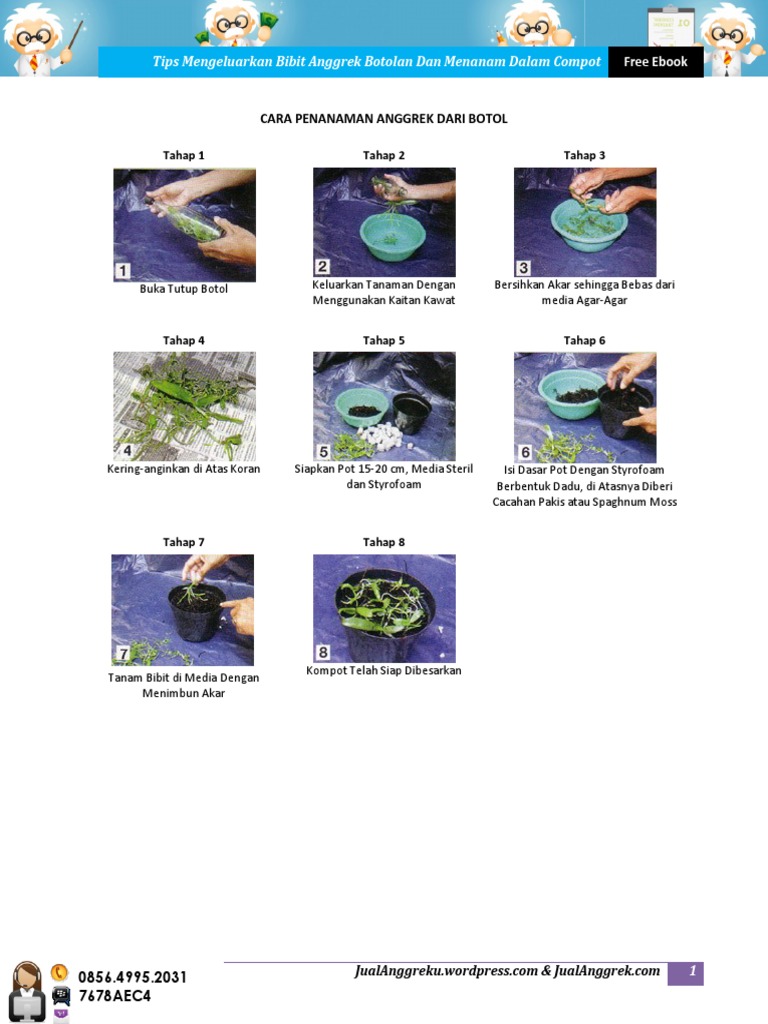 Tips Mengeluarkan Bibit Anggrek Botolan Dan Menanam Dalam Compot

Free Ebook

CARA PENANAMAN ANGGREK DARI BOTOL

Tahap 1

1

Buka Tutup Botol

Tahap 2

2

Keluarkan Tanaman Dengan Menggunakan Kaitan Kawat

Tahap 3

3

Bersihkan Akar sehingga Bebas dari media Agar-Agar

Tahap 4

4

Kering-anginkan di Atas Koran

Tahap 5

5

Siapkan Pot 15-20 cm, Media Steril dan Styrofoam

Tahap 6

6

Isi Dasar Pot Dengan Styrofoam Berbentuk Dadu, di Atasnya Diberi Cacahan Pakis atau Spaghnum Moss

Tahap 7

7

Tanam Bibit di Media Dengan Menimbun Akar

Tahap 8

8

Kompot Telah Siap Dibesarkan

0856.4995.2031
7678AEC4

JualAnggreku.wordpress.com & JualAnggrek.com

1