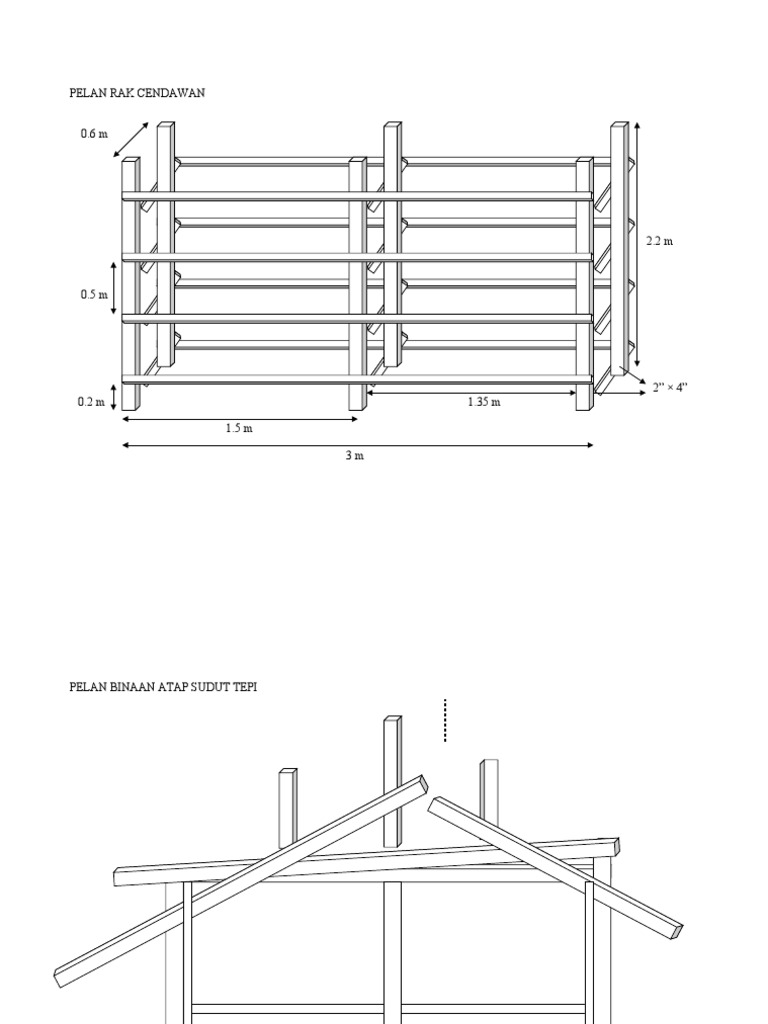 PELAN RAK CENDAWAN

0.6 m

2.2 m

0.5 m

0.2 m

1.35 m

2" × 4"

1.5 m

3 m

PELAN BINAAN ATAP SUDUT TEPI