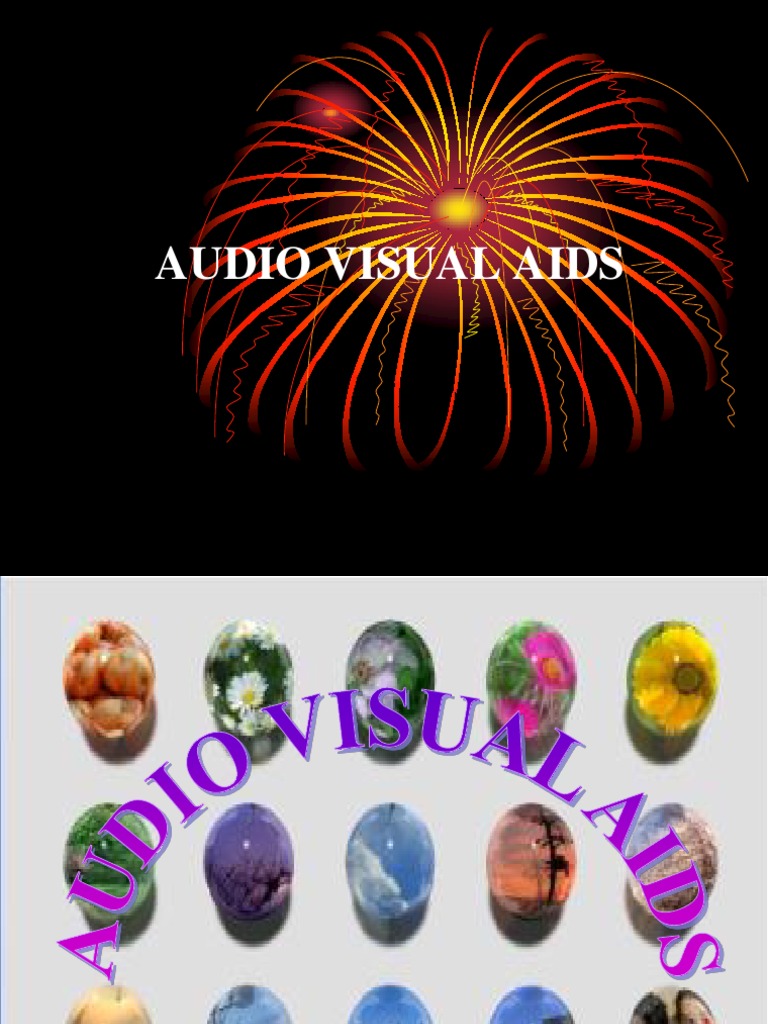 AUDIO VISUAL AIDS

AUDIO VISUAL AIDS