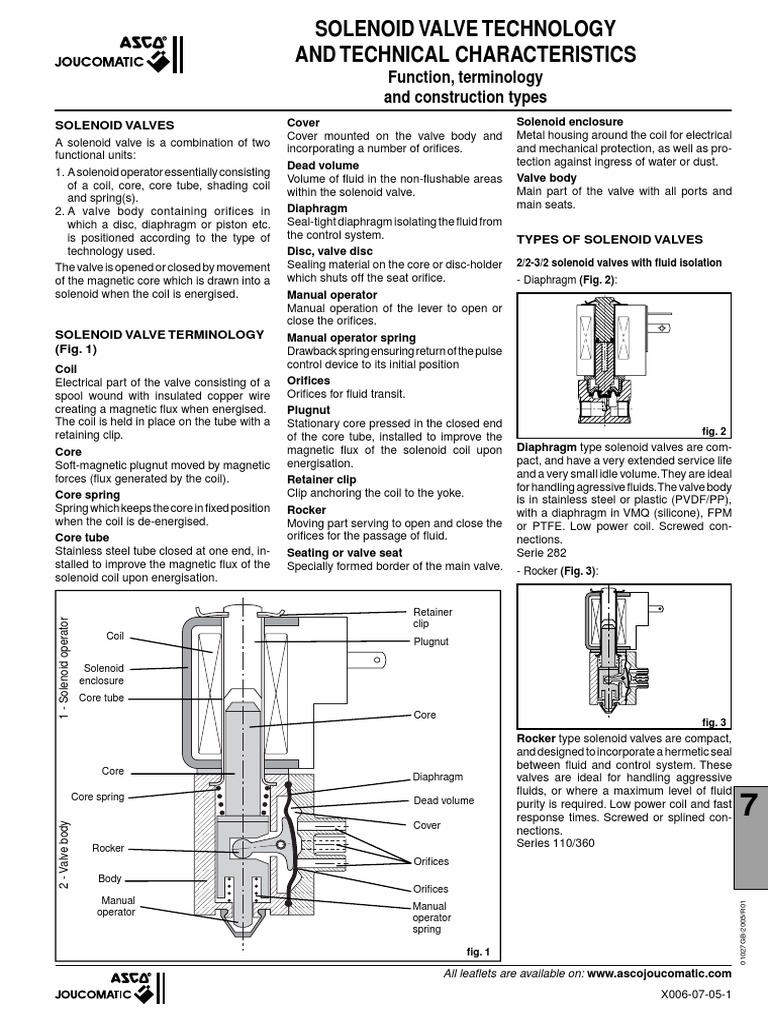 ASCO JOUCOMATIC

SOLENOID VALVE TECHNOLOGY AND TECHNICAL CHARACTERISTICS

Function, terminology and construction types

SOLENOID VALVES

A solenoid valve is a combination of two functional units:

1. A solenoid operator essentially consisting of a coil, core, core tube, shading coil and spring(s).
2. A valve body containing orifices in which a disc, diaphragm or piston etc. is positioned according to the type of technology used.

The valve is opened or closed by movement of the magnetic core which is drawn into a solenoid when the coil is energised.

SOLENOID VALVE TERMINOLOGY (Fig. 1)

Coil
Electrical part of the valve consisting of a spool wound with insulated copper wire creating a magnetic flux when energised. The coil is held in place on the tube with a retaining clip.

Core
Soft-magnetic plugnut moved by magnetic forces (flux generated by the coil).

Core spring
Spring which keeps the core in fixed position when the coil is de-energised.

Core tube
Stainless steel tube closed at one end, installed to improve the magnetic flux of the solenoid coil upon energisation.

Cover
Cover mounted on the valve body and incorporating a number of orifices.

Dead volume
Volume of fluid in the non-flushable areas within the solenoid valve.

Diaphragm
Seal-tight diaphragm isolating the fluid from the control system.

Disc, valve disc
Sealing material on the core or disc-holder which shuts off the seat orifice.

Manual operator
Manual operation of the lever to open or close the orifices.

Manual operator spring
Drawback spring ensuring return of the pulse control device to its initial position

Orifices
Orifices for fluid transit.

Plugnut
Stationary core pressed in the closed end of the core tube, installed to improve the magnetic flux of the solenoid coil upon energisation.

Retainer clip
Clip anchoring the coil to the yoke.

Rocker
Moving part serving to open and close the orifices for the passage of fluid.

Seating or valve seat
Specially formed border of the main valve.

Solenoid enclosure
Metal housing around the coil for electrical and mechanical protection, as well as protection against ingress of water or dust.

Valve body
Main part of the valve with all ports and main seats.

TYPES OF SOLENOID VALVES

2/2-3/2 solenoid valves with fluid isolation

- Diaphragm (Fig. 2):

fig. 2

Diaphragm type solenoid valves are compact, and have a very extended service life and a very small idle volume. They are ideal for handling agressive fluids. The valve body is in stainless steel or plastic (PVDF/PP), with a diaphragm in VMQ (silicone), FPM or PTFE. Low power coil. Screwed connections.
Serie 282

- Rocker (Fig. 3):

fig. 3

Rocker type solenoid valves are compact, and designed to incorporate a hermetic seal between fluid and control system. These valves are ideal for handling aggressive fluids, or where a maximum level of fluid purity is required. Low power coil and fast response times. Screwed or splined connections.
Series 110/360

1 - Solenoid operator
2 - Valve body
Coil
Solenoid enclosure
Core tube
Core
Core spring
Rocker
Body
Manual operator
Retainer clip
Plugnut
Core
Diaphragm
Dead volume
Cover
Orifices
Orifices
Manual operator spring

fig. 1

7

01027GB-2005/R01

ASCO JOUCOMATIC

All leaflets are available on: www.ascojoucomatic.com

X006-07-05-1