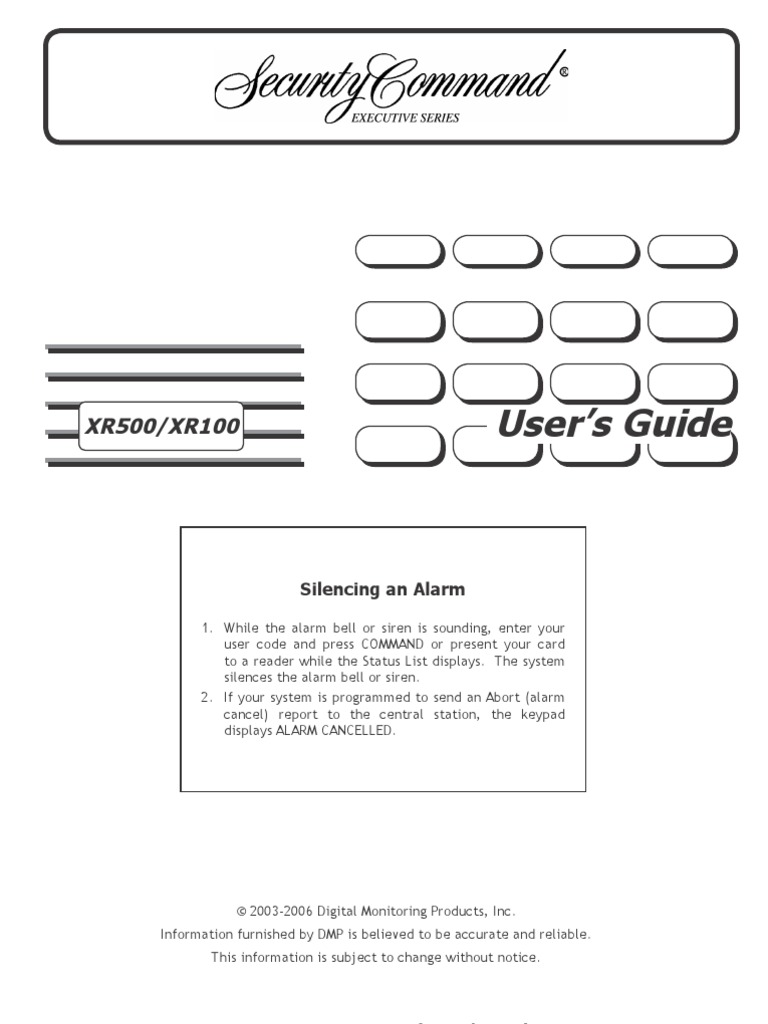 Security Command®
EXECUTIVE SERIES

XR500/XR100

User's Guide

Silencing an Alarm

1. While the alarm bell or siren is sounding, enter your user code and press COMMAND or present your card to a reader while the Status List displays. The system silences the alarm bell or siren.
2. If your system is programmed to send an Abort (alarm cancel) report to the central station, the keypad displays ALARM CANCELLED.

© 2003-2006 Digital Monitoring Products, Inc.
Information furnished by DMP is believed to be accurate and reliable.
This information is subject to change without notice.