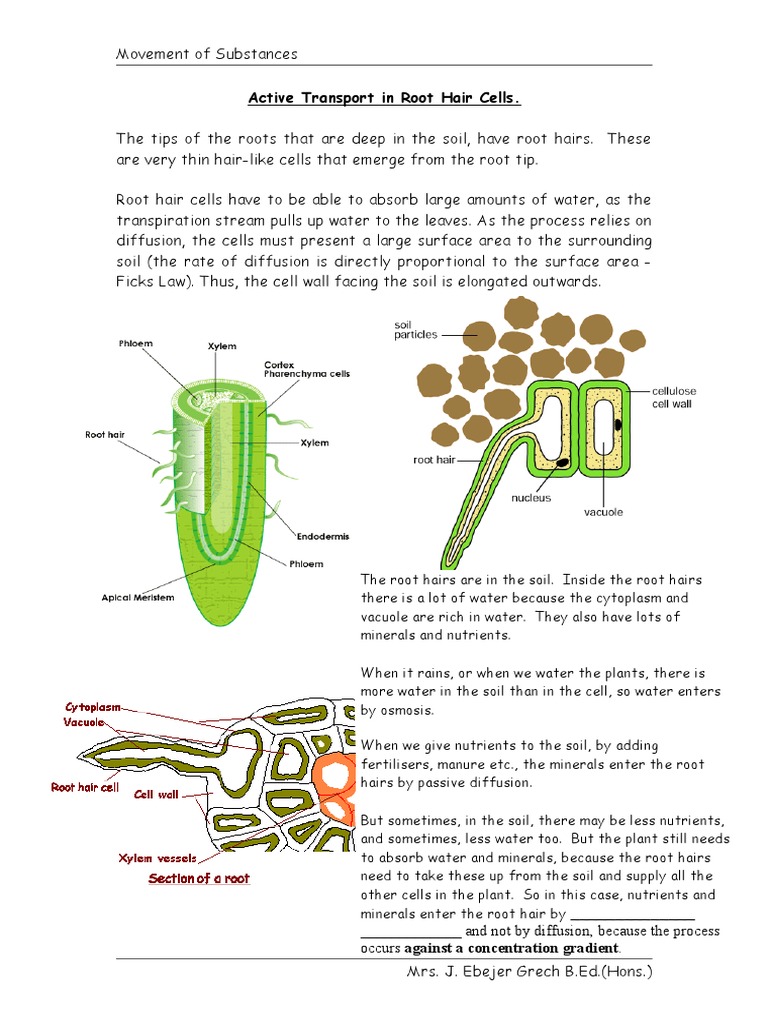 Movement of Substances

Active Transport in Root Hair Cells.

The tips of the roots that are deep in the soil, have root hairs. These are very thin hair-like cells that emerge from the root tip.

Root hair cells have to be able to absorb large amounts of water, as the transpiration stream pulls up water to the leaves. As the process relies on diffusion, the cells must present a large surface area to the surrounding soil (the rate of diffusion is directly proportional to the surface area - Ficks Law). Thus, the cell wall facing the soil is elongated outwards.

Phloem
Xylem
Cortex Pharenchyma cells
Root hair
Xylem
Endodermis
Phloem
Apical Meristem

soil particles
cellulose cell wall
root hair
nucleus
vacuole

The root hairs are in the soil. Inside the root hairs there is a lot of water because the cytoplasm and vacuole are rich in water. They also have lots of minerals and nutrients.

When it rains, or when we water the plants, there is more water in the soil than in the cell, so water enters by osmosis.

When we give nutrients to the soil, by adding fertilisers, manure etc., the minerals enter the root hairs by passive diffusion.

But sometimes, in the soil, there may be less nutrients, and sometimes, less water too. But the plant still needs to absorb water and minerals, because the root hairs need to take these up from the soil and supply all the other cells in the plant. So in this case, nutrients and minerals enter the root hair by ________________ ______________ and not by diffusion, because the process occurs against a concentration gradient.

Cytoplasm
Vacuole
Root hair cell
Cell wall
Xylem vessels
Section of a root

Mrs. J. Ebejer Grech B.Ed.(Hons.)