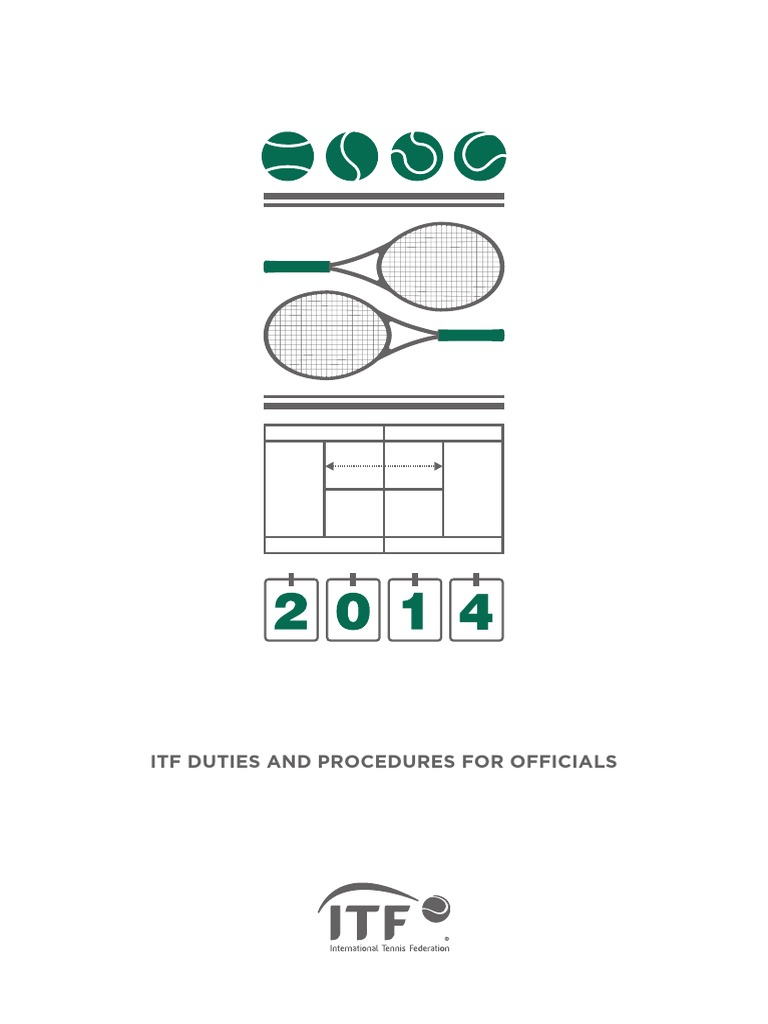 2 0 1 4

ITF DUTIES AND PROCEDURES FOR OFFICIALS

ITF
International Tennis Federation