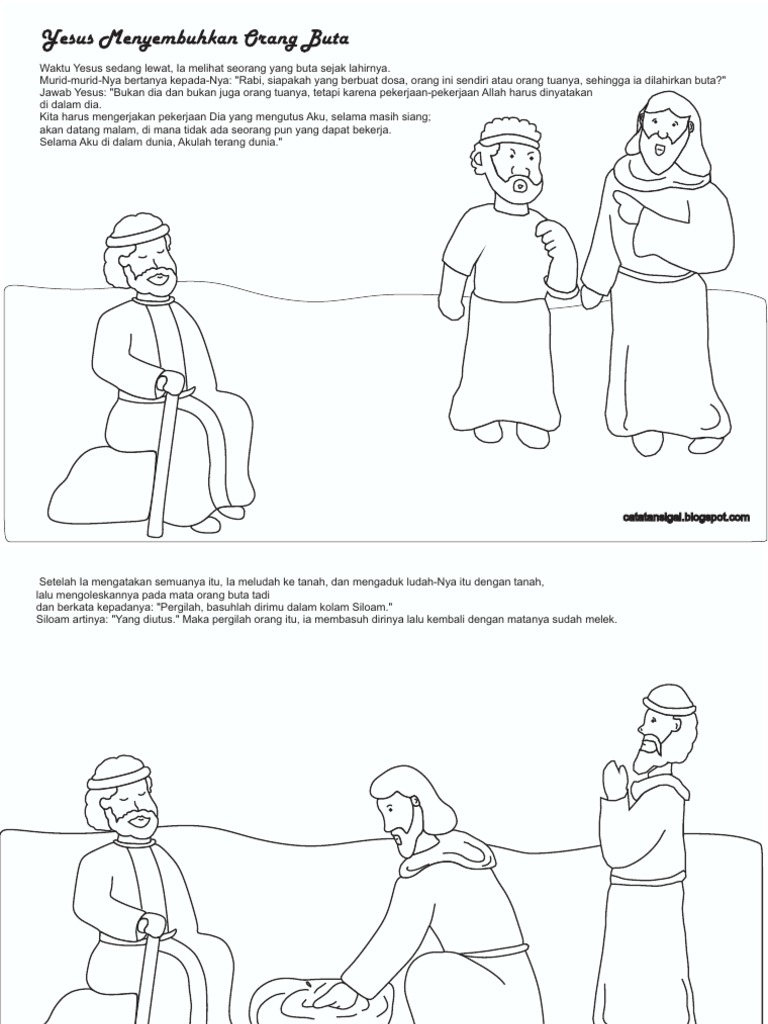 Yesus Menyembuhkan Orang Buta

Waktu Yesus sedang lewat, Ia melihat seorang yang buta sejak lahirnya.
Murid-murid-Nya bertanya kepada-Nya: "Rabi, siapakah yang berbuat dosa, orang ini sendiri atau orang tuanya, sehingga ia dilahirkan buta?"
Jawab Yesus: "Bukan dia dan bukan juga orang tuanya, tetapi karena pekerjaan-pekerjaan Allah harus dinyatakan di dalam dia.
Kita harus mengerjakan pekerjaan Dia yang mengutus Aku, selama masih siang;
akan datang malam, di mana tidak ada seorang pun yang dapat bekerja.
Selama Aku di dalam dunia, Akulah terang dunia."

catatansigal.blogspot.com

Setelah Ia mengatakan semuanya itu, Ia meludah ke tanah, dan mengaduk ludah-Nya itu dengan tanah,
lalu mengoleskannya pada mata orang buta tadi
dan berkata kepadanya: "Pergilah, basuhlah dirimu dalam kolam Siloam."
Siloam artinya: "Yang diutus." Maka pergilah orang itu, ia membasuh dirinya lalu kembali dengan matanya sudah melek.