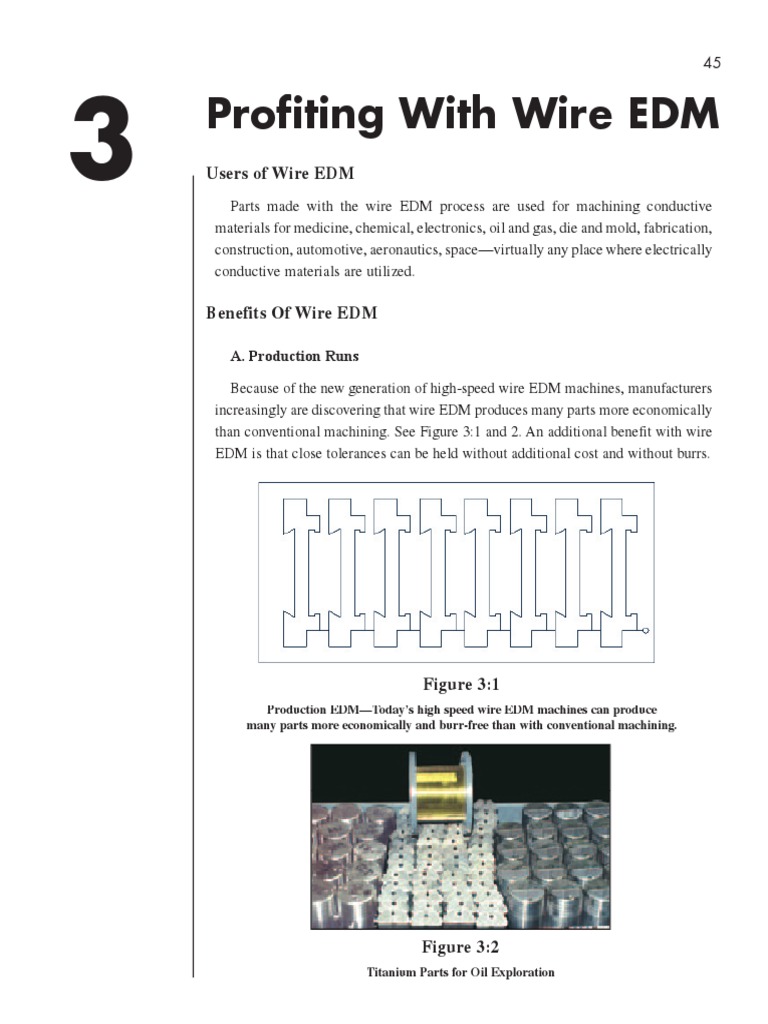 45

3

Profiting With Wire EDM

Users of Wire EDM

Parts made with the wire EDM process are used for machining conductive materials for medicine, chemical, electronics, oil and gas, die and mold, fabrication, construction, automotive, aeronautics, space—virtually any place where electrically conductive materials are utilized.

Benefits Of Wire EDM

A. Production Runs

Because of the new generation of high-speed wire EDM machines, manufacturers increasingly are discovering that wire EDM produces many parts more economically than conventional machining. See Figure 3:1 and 2. An additional benefit with wire EDM is that close tolerances can be held without additional cost and without burrs.

Figure 3:1

Production EDM—Today's high speed wire EDM machines can produce many parts more economically and burr-free than with conventional machining.

Figure 3:2

Titanium Parts for Oil Exploration