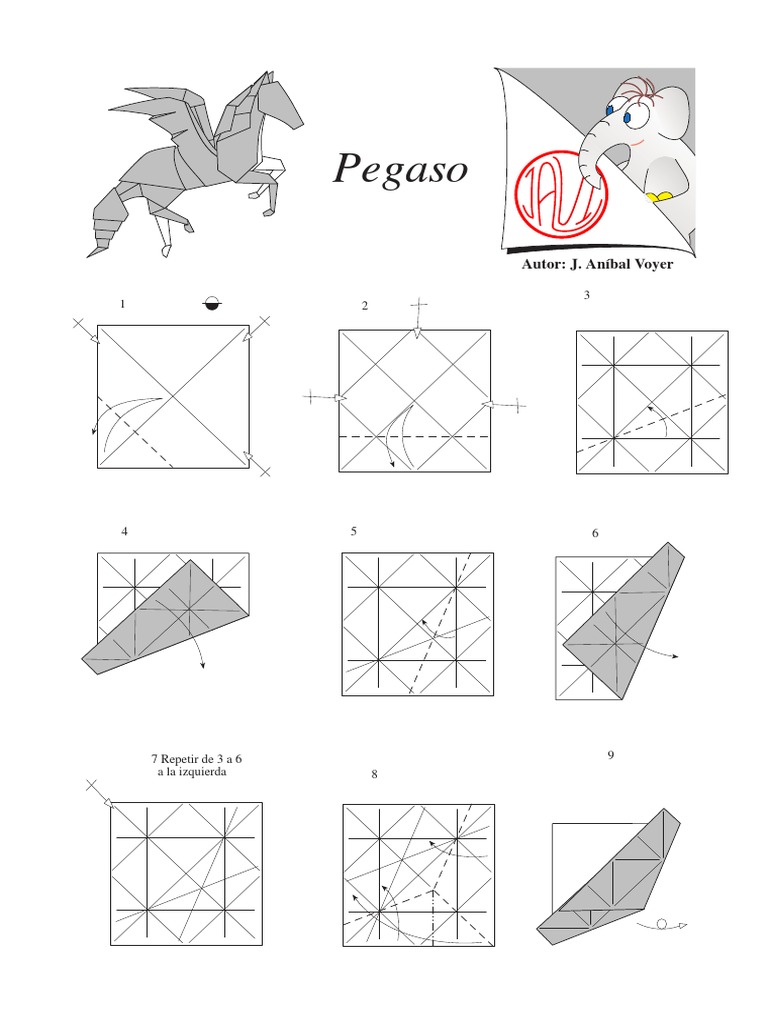 Pegaso

JAVI

Autor: J. Aníbal Voyer

1

2

3

4

5

6

7 Repetir de 3 a 6 a la izquierda

8

9