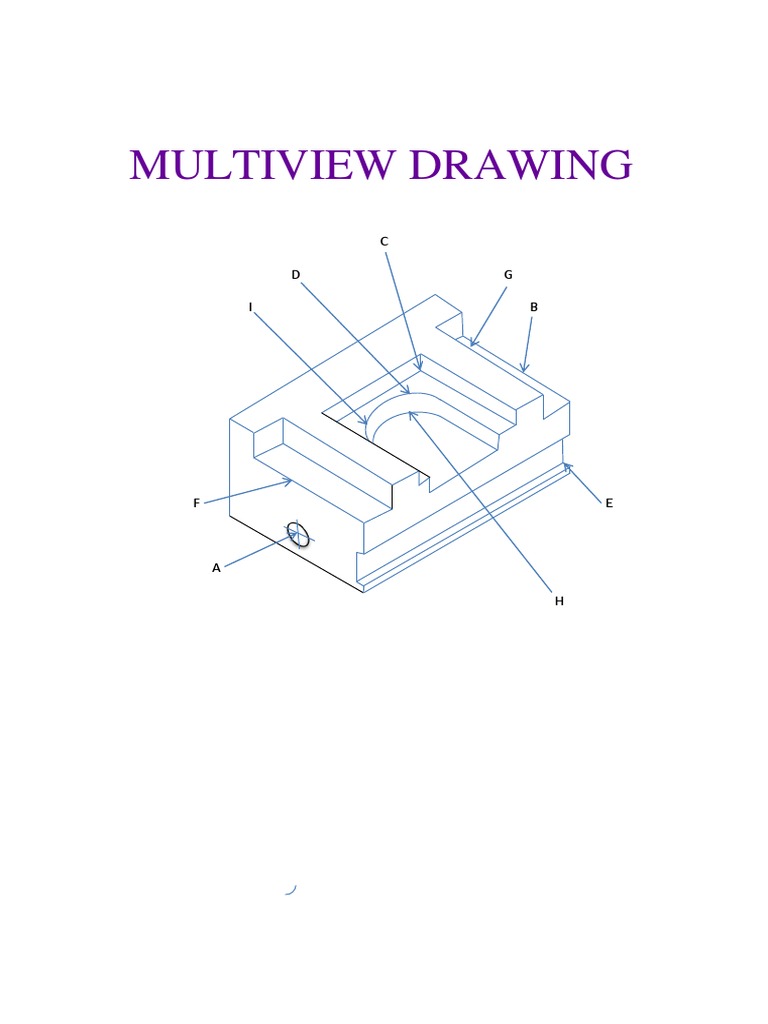 MULTIVIEW DRAWING

C

D

G

I

B

F

E

A

H