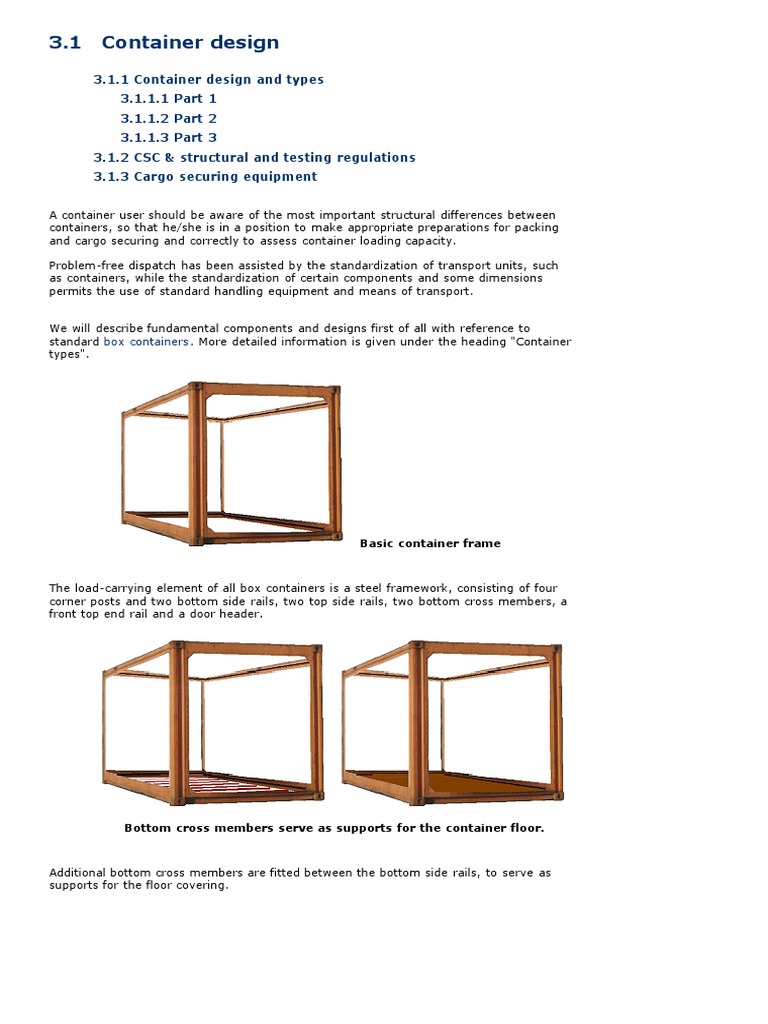 3.1 Container design

3.1.1 Container design and types
3.1.1.1 Part 1
3.1.1.2 Part 2
3.1.1.3 Part 3
3.1.2 CSC & structural and testing regulations
3.1.3 Cargo securing equipment

A container user should be aware of the most important structural differences between containers, so that he/she is in a position to make appropriate preparations for packing and cargo securing and correctly to assess container loading capacity.

Problem-free dispatch has been assisted by the standardization of transport units, such as containers, while the standardization of certain components and some dimensions permits the use of standard handling equipment and means of transport.

We will describe fundamental components and designs first of all with reference to standard box containers. More detailed information is given under the heading "Container types".

Basic container frame

The load-carrying element of all box containers is a steel framework, consisting of four corner posts and two bottom side rails, two top side rails, two bottom cross members, a front top end rail and a door header.

Bottom cross members serve as supports for the container floor.

Additional bottom cross members are fitted between the bottom side rails, to serve as supports for the floor covering.