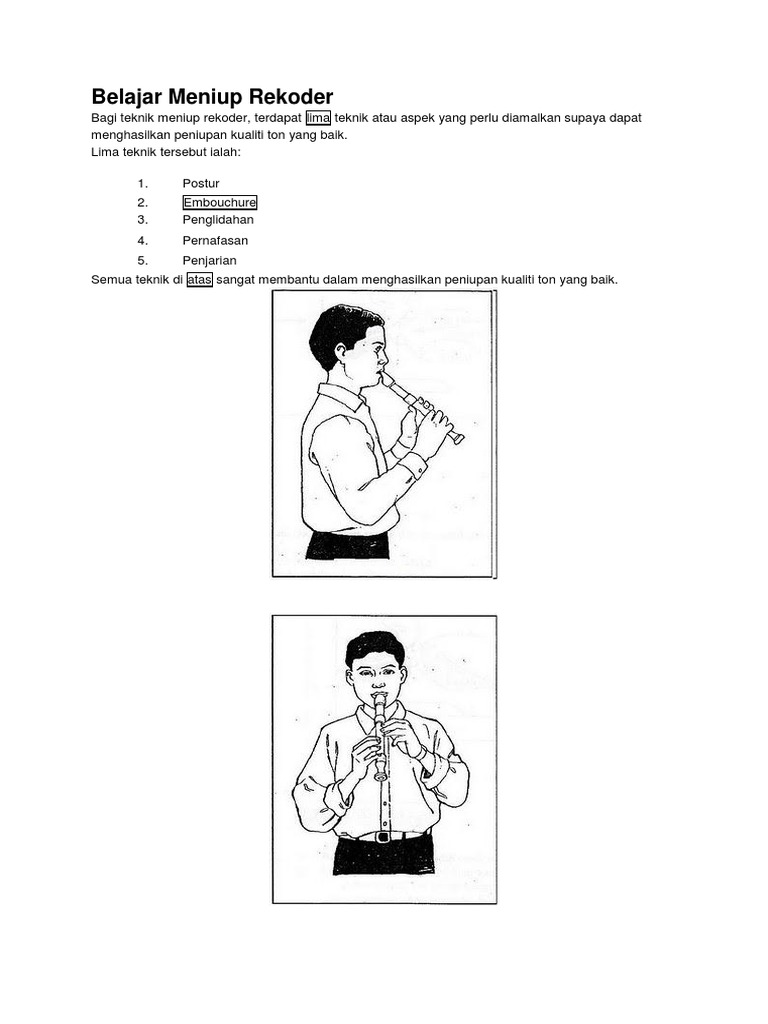 Belajar Meniup Rekoder

Bagi teknik meniup rekoder, terdapat lima teknik atau aspek yang perlu diamalkan supaya dapat menghasilkan peniupan kualiti ton yang baik.
Lima teknik tersebut ialah:

1. Postur
2. Embouchure
3. Penglidahan
4. Pernafasan
5. Penjarian

Semua teknik di atas sangat membantu dalam menghasilkan peniupan kualiti ton yang baik.