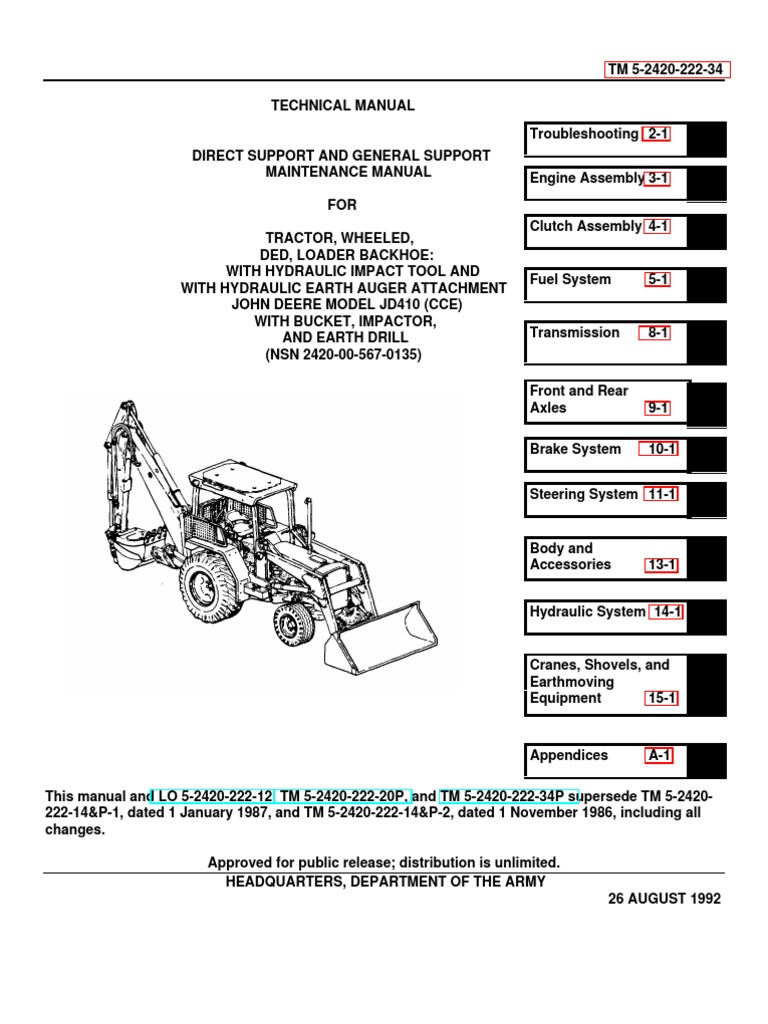 TM 5-2420-222-34

TECHNICAL MANUAL

DIRECT SUPPORT AND GENERAL SUPPORT MAINTENANCE MANUAL

FOR

TRACTOR, WHEELED, DED, LOADER BACKHOE: WITH HYDRAULIC IMPACT TOOL AND WITH HYDRAULIC EARTH AUGER ATTACHMENT JOHN DEERE MODEL JD410 (CCE) WITH BUCKET, IMPACTOR, AND EARTH DRILL (NSN 2420-00-567-0135)

Troubleshooting 2-1

Engine Assembly 3-1

Clutch Assembly 4-1

Fuel System 5-1

Transmission 8-1

Front and Rear Axles 9-1

Brake System 10-1

Steering System 11-1

Body and Accessories 13-1

Hydraulic System 14-1

Cranes, Shovels, and Earthmoving Equipment 15-1

Appendices A-1

This manual and LO 5-2420-222-12, TM 5-2420-222-20P, and TM 5-2420-222-34P supersede TM 5-2420-222-14&P-1, dated 1 January 1987, and TM 5-2420-222-14&P-2, dated 1 November 1986, including all changes.

Approved for public release; distribution is unlimited.

HEADQUARTERS, DEPARTMENT OF THE ARMY

26 AUGUST 1992