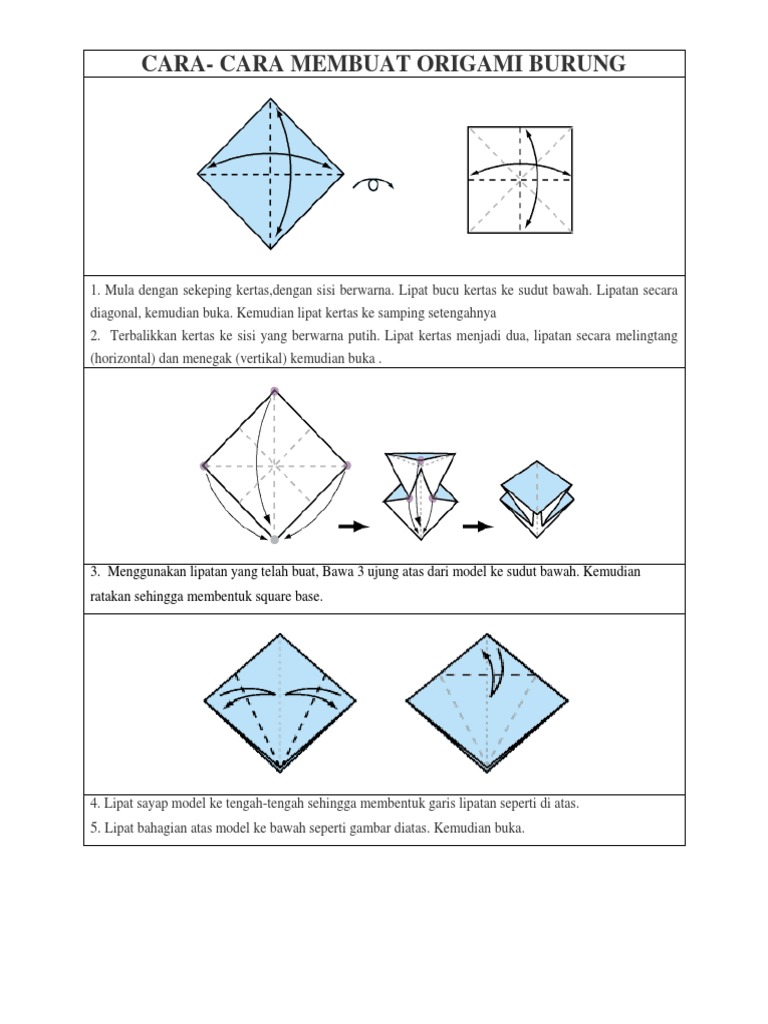 CARA- CARA MEMBUAT ORIGAMI BURUNG

1. Mula dengan sekeping kertas,dengan sisi berwarna. Lipat bucu kertas ke sudut bawah. Lipatan secara diagonal, kemudian buka. Kemudian lipat kertas ke samping setengahnya
2. Terbalikkan kertas ke sisi yang berwarna putih. Lipat kertas menjadi dua, lipatan secara melingtang (horizontal) dan menegak (vertikal) kemudian buka .

3. Menggunakan lipatan yang telah buat, Bawa 3 ujung atas dari model ke sudut bawah. Kemudian ratakan sehingga membentuk square base.

4. Lipat sayap model ke tengah-tengah sehingga membentuk garis lipatan seperti di atas.
5. Lipat bahagian atas model ke bawah seperti gambar diatas. Kemudian buka.