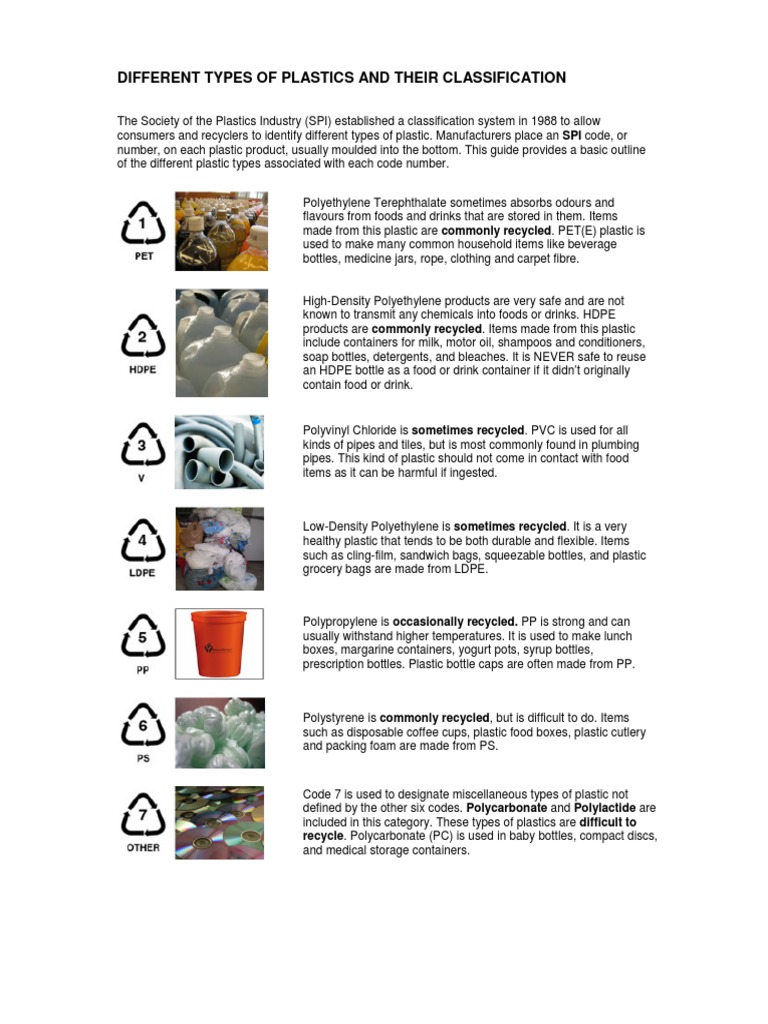 DIFFERENT TYPES OF PLASTICS AND THEIR CLASSIFICATION

The Society of the Plastics Industry (SPI) established a classification system in 1988 to allow consumers and recyclers to identify different types of plastic. Manufacturers place an SPI code, or number, on each plastic product, usually moulded into the bottom. This guide provides a basic outline of the different plastic types associated with each code number.

1
PET

Polyethylene Terephthalate sometimes absorbs odours and flavours from foods and drinks that are stored in them. Items made from this plastic are commonly recycled. PET(E) plastic is used to make many common household items like beverage bottles, medicine jars, rope, clothing and carpet fibre.

2
HDPE

High-Density Polyethylene products are very safe and are not known to transmit any chemicals into foods or drinks. HDPE products are commonly recycled. Items made from this plastic include containers for milk, motor oil, shampoos and conditioners, soap bottles, detergents, and bleaches. It is NEVER safe to reuse an HDPE bottle as a food or drink container if it didn't originally contain food or drink.

3
V

Polyvinyl Chloride is sometimes recycled. PVC is used for all kinds of pipes and tiles, but is most commonly found in plumbing pipes. This kind of plastic should not come in contact with food items as it can be harmful if ingested.

4
LDPE

Low-Density Polyethylene is sometimes recycled. It is a very healthy plastic that tends to be both durable and flexible. Items such as cling-film, sandwich bags, squeezable bottles, and plastic grocery bags are made from LDPE.

5
PP

Polypropylene is occasionally recycled. PP is strong and can usually withstand higher temperatures. It is used to make lunch boxes, margarine containers, yogurt pots, syrup bottles, prescription bottles. Plastic bottle caps are often made from PP.

6
PS

Polystyrene is commonly recycled, but is difficult to do. Items such as disposable coffee cups, plastic food boxes, plastic cutlery and packing foam are made from PS.

7
OTHER

Code 7 is used to designate miscellaneous types of plastic not defined by the other six codes. Polycarbonate and Polylactide are included in this category. These types of plastics are difficult to recycle. Polycarbonate (PC) is used in baby bottles, compact discs, and medical storage containers.