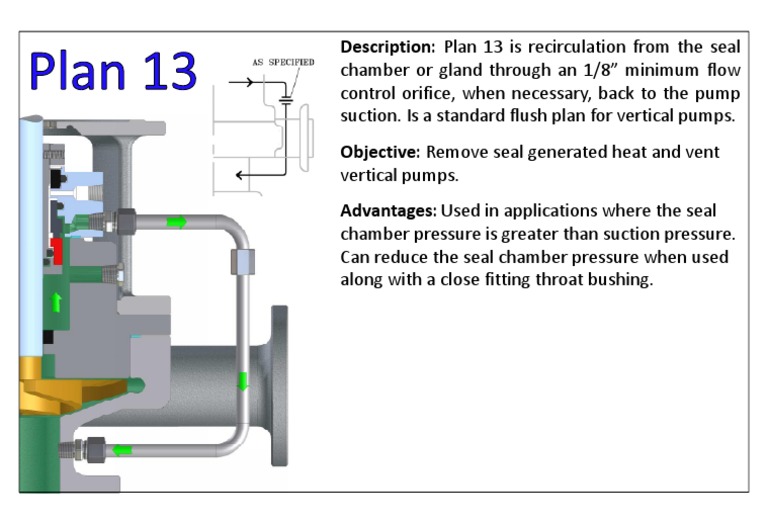 Plan 13

AS SPECIFIED

**Description:** Plan 13 is recirculation from the seal chamber or gland through an 1/8" minimum flow control orifice, when necessary, back to the pump suction. Is a standard flush plan for vertical pumps.

**Objective:** Remove seal generated heat and vent vertical pumps.

**Advantages:** Used in applications where the seal chamber pressure is greater than suction pressure. Can reduce the seal chamber pressure when used along with a close fitting throat bushing.