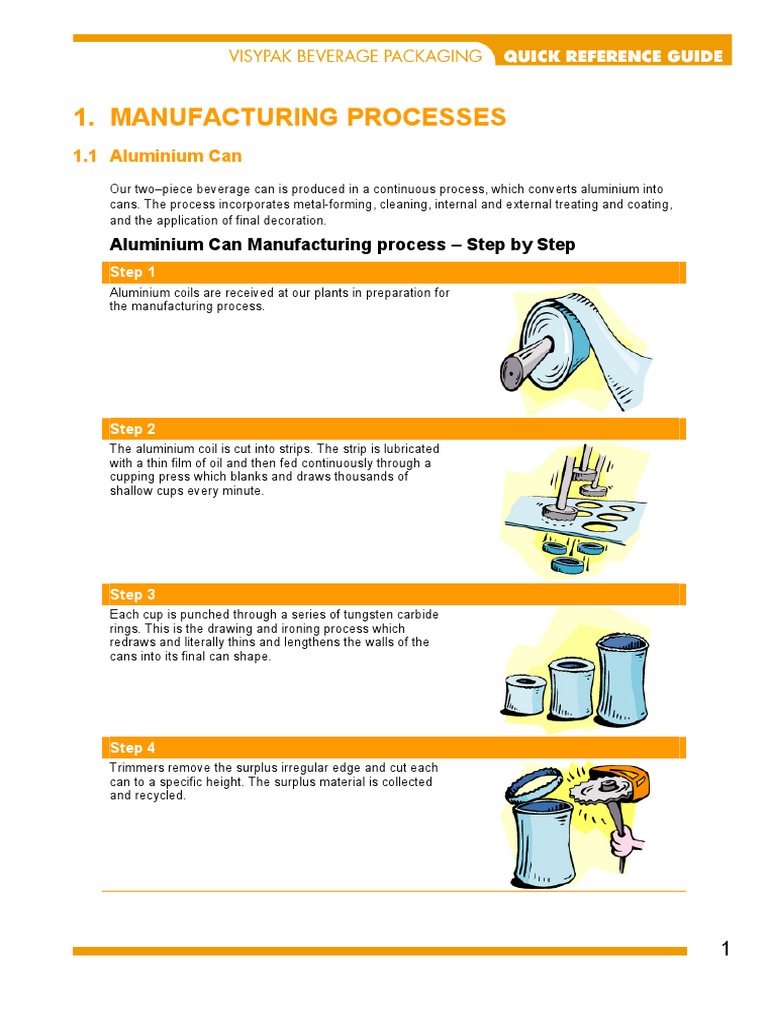 VISYPAK BEVERAGE PACKAGING QUICK REFERENCE GUIDE

1. MANUFACTURING PROCESSES

1.1 Aluminium Can

Our two–piece beverage can is produced in a continuous process, which converts aluminium into cans. The process incorporates metal-forming, cleaning, internal and external treating and coating, and the application of final decoration.

Aluminium Can Manufacturing process – Step by Step

Step 1

Aluminium coils are received at our plants in preparation for the manufacturing process.

Step 2

The aluminium coil is cut into strips. The strip is lubricated with a thin film of oil and then fed continuously through a cupping press which blanks and draws thousands of shallow cups every minute.

Step 3

Each cup is punched through a series of tungsten carbide rings. This is the drawing and ironing process which redraws and literally thins and lengthens the walls of the cans into its final can shape.

Step 4

Trimmers remove the surplus irregular edge and cut each can to a specific height. The surplus material is collected and recycled.

1