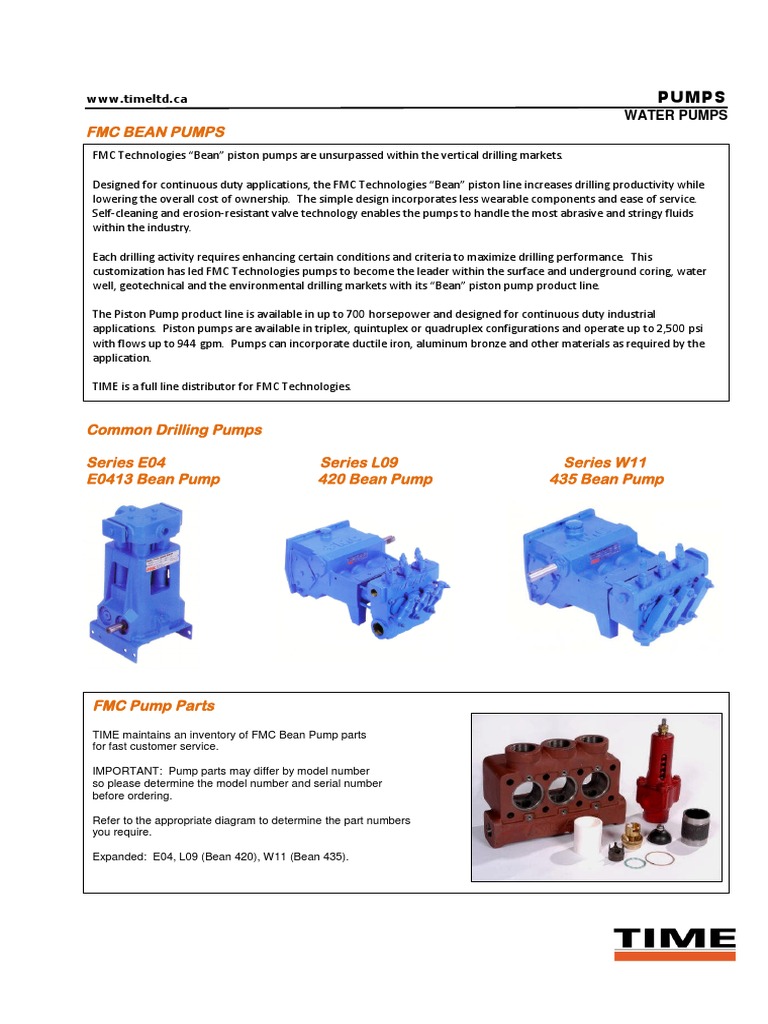 www.timeltd.ca

PUMPS
WATER PUMPS

FMC BEAN PUMPS

FMC Technologies "Bean" piston pumps are unsurpassed within the vertical drilling markets.

Designed for continuous duty applications, the FMC Technologies "Bean" piston line increases drilling productivity while lowering the overall cost of ownership. The simple design incorporates less wearable components and ease of service. Self-cleaning and erosion-resistant valve technology enables the pumps to handle the most abrasive and stringy fluids within the industry.

Each drilling activity requires enhancing certain conditions and criteria to maximize drilling performance. This customization has led FMC Technologies pumps to become the leader within the surface and underground coring, water well, geotechnical and the environmental drilling markets with its "Bean" piston pump product line.

The Piston Pump product line is available in up to 700 horsepower and designed for continuous duty industrial applications. Piston pumps are available in triplex, quintuplex or quadruplex configurations and operate up to 2,500 psi with flows up to 944 gpm. Pumps can incorporate ductile iron, aluminum bronze and other materials as required by the application.

TIME is a full line distributor for FMC Technologies.

Common Drilling Pumps

Series E04
E0413 Bean Pump

Series L09
420 Bean Pump

Series W11
435 Bean Pump

FMC Pump Parts

TIME maintains an inventory of FMC Bean Pump parts for fast customer service.

IMPORTANT: Pump parts may differ by model number so please determine the model number and serial number before ordering.

Refer to the appropriate diagram to determine the part numbers you require.

Expanded: E04, L09 (Bean 420), W11 (Bean 435).

TIME