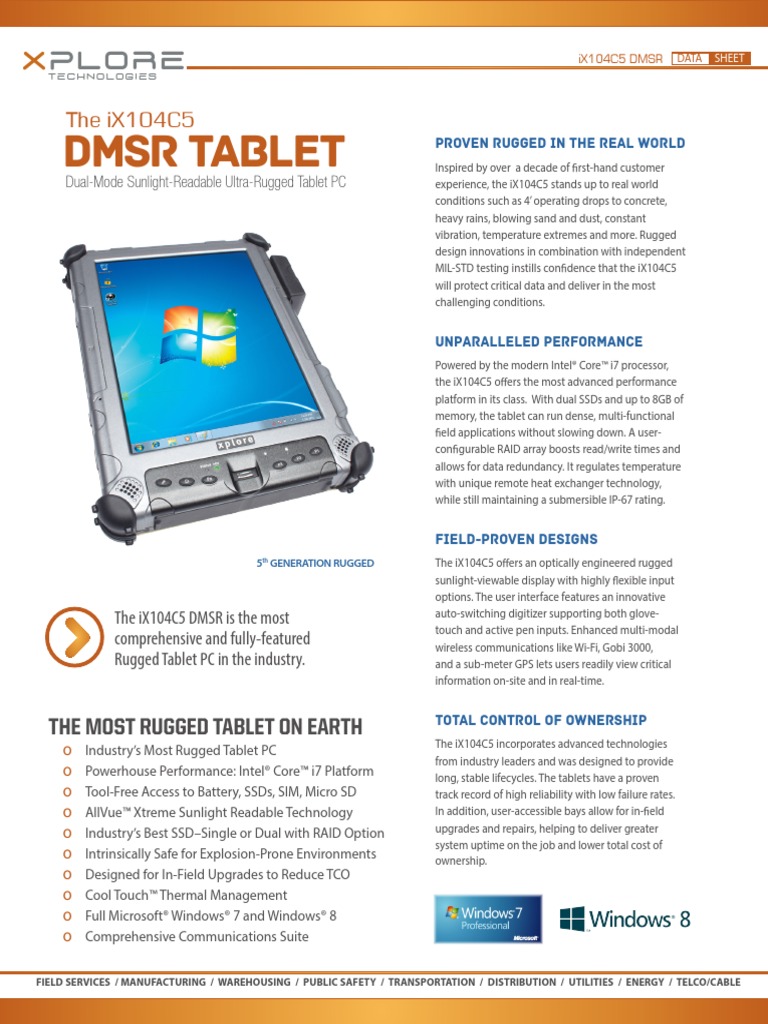 XPLORE
TECHNOLOGIES

iX104C5 DMSR DATA SHEET

The iX104C5
DMSR TABLET
Dual-Mode Sunlight-Readable Ultra-Rugged Tablet PC

xplore

5th GENERATION RUGGED

The iX104C5 DMSR is the most comprehensive and fully-featured Rugged Tablet PC in the industry.

THE MOST RUGGED TABLET ON EARTH
o Industry's Most Rugged Tablet PC
o Powerhouse Performance: Intel® Core™ i7 Platform
o Tool-Free Access to Battery, SSDs, SIM, Micro SD
o AllVue™ Xtreme Sunlight Readable Technology
o Industry's Best SSD–Single or Dual with RAID Option
o Intrinsically Safe for Explosion-Prone Environments
o Designed for In-Field Upgrades to Reduce TCO
o Cool Touch™ Thermal Management
o Full Microsoft® Windows® 7 and Windows® 8
o Comprehensive Communications Suite

PROVEN RUGGED IN THE REAL WORLD
Inspired by over a decade of first-hand customer experience, the iX104C5 stands up to real world conditions such as 4' operating drops to concrete, heavy rains, blowing sand and dust, constant vibration, temperature extremes and more. Rugged design innovations in combination with independent MIL-STD testing instills confidence that the iX104C5 will protect critical data and deliver in the most challenging conditions.

UNPARALLELED PERFORMANCE
Powered by the modern Intel® Core™ i7 processor, the iX104C5 offers the most advanced performance platform in its class. With dual SSDs and up to 8GB of memory, the tablet can run dense, multi-functional field applications without slowing down. A user-configurable RAID array boosts read/write times and allows for data redundancy. It regulates temperature with unique remote heat exchanger technology, while still maintaining a submersible IP-67 rating.

FIELD-PROVEN DESIGNS
The iX104C5 offers an optically engineered rugged sunlight-viewable display with highly flexible input options. The user interface features an innovative auto-switching digitizer supporting both glove-touch and active pen inputs. Enhanced multi-modal wireless communications like Wi-Fi, Gobi 3000, and a sub-meter GPS lets users readily view critical information on-site and in real-time.

TOTAL CONTROL OF OWNERSHIP
The iX104C5 incorporates advanced technologies from industry leaders and was designed to provide long, stable lifecycles. The tablets have a proven track record of high reliability with low failure rates. In addition, user-accessible bays allow for in-field upgrades and repairs, helping to deliver greater system uptime on the job and lower total cost of ownership.

Windows 7 Professional Microsoft
Windows 8

FIELD SERVICES / MANUFACTURING / WAREHOUSING / PUBLIC SAFETY / TRANSPORTATION / DISTRIBUTION / UTILITIES / ENERGY / TELCO/CABLE