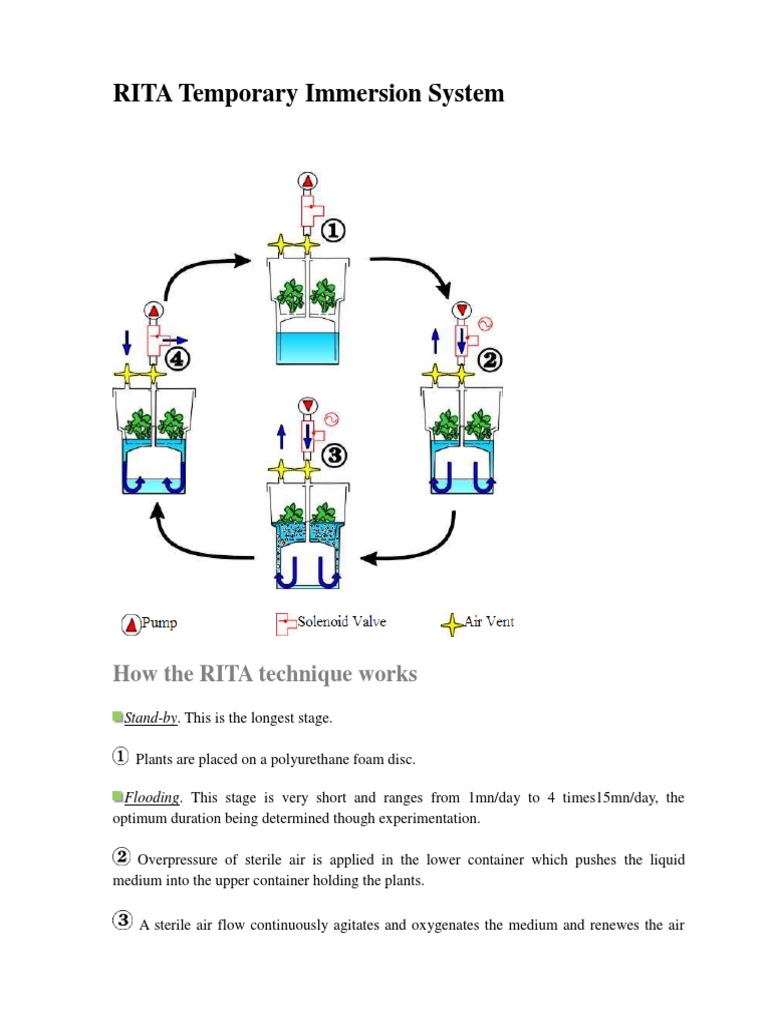 RITA Temporary Immersion System

①

②

③

④

Pump Solenoid Valve Air Vent

How the RITA technique works

Stand-by. This is the longest stage.

① Plants are placed on a polyurethane foam disc.

Flooding. This stage is very short and ranges from 1mn/day to 4 times15mn/day, the optimum duration being determined though experimentation.

② Overpressure of sterile air is applied in the lower container which pushes the liquid medium into the upper container holding the plants.

③ A sterile air flow continuously agitates and oxygenates the medium and renewes the air