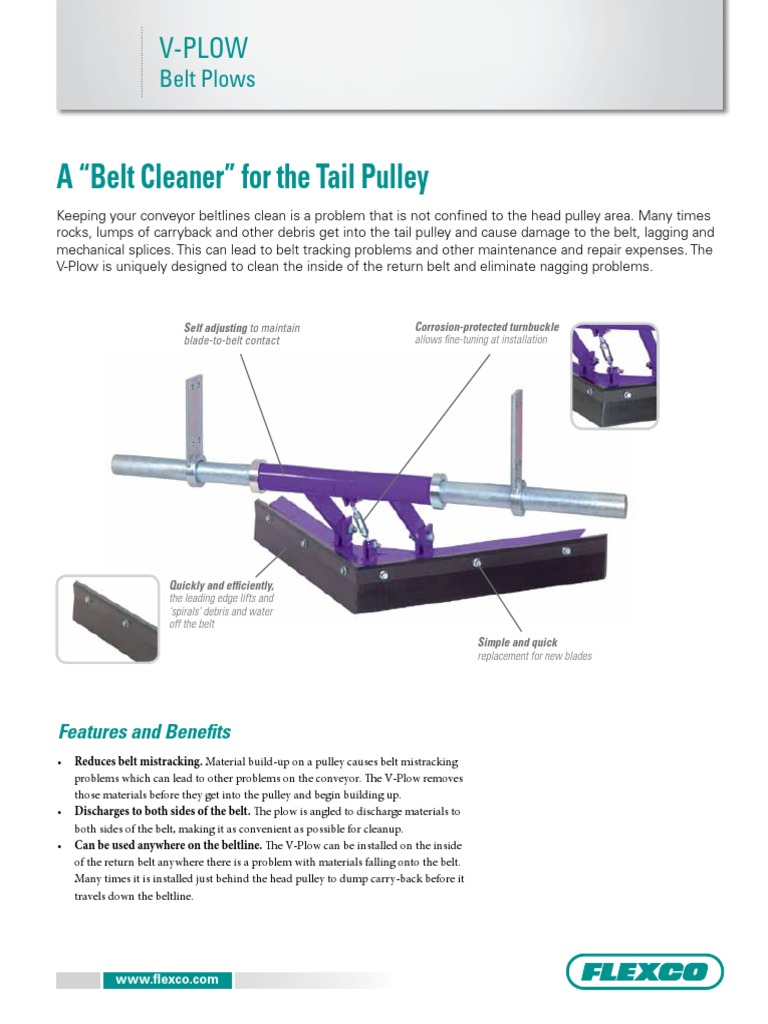 V-PLOW
Belt Plows

A "Belt Cleaner" for the Tail Pulley

Keeping your conveyor beltlines clean is a problem that is not confined to the head pulley area. Many times rocks, lumps of carryback and other debris get into the tail pulley and cause damage to the belt, lagging and mechanical splices. This can lead to belt tracking problems and other maintenance and repair expenses. The V-Plow is uniquely designed to clean the inside of the return belt and eliminate nagging problems.

Self adjusting to maintain blade-to-belt contact

Corrosion-protected turnbuckle allows fine-tuning at installation

Quickly and efficiently, the leading edge lifts and 'spirals' debris and water off the belt

Simple and quick replacement for new blades

Features and Benefits

• Reduces belt mistracking. Material build-up on a pulley causes belt mistracking problems which can lead to other problems on the conveyor. The V-Plow removes those materials before they get into the pulley and begin building up.
• Discharges to both sides of the belt. The plow is angled to discharge materials to both sides of the belt, making it as convenient as possible for cleanup.
• Can be used anywhere on the beltline. The V-Plow can be installed on the inside of the return belt anywhere there is a problem with materials falling onto the belt. Many times it is installed just behind the head pulley to dump carry-back before it travels down the beltline.

www.flexco.com

FLEXCO