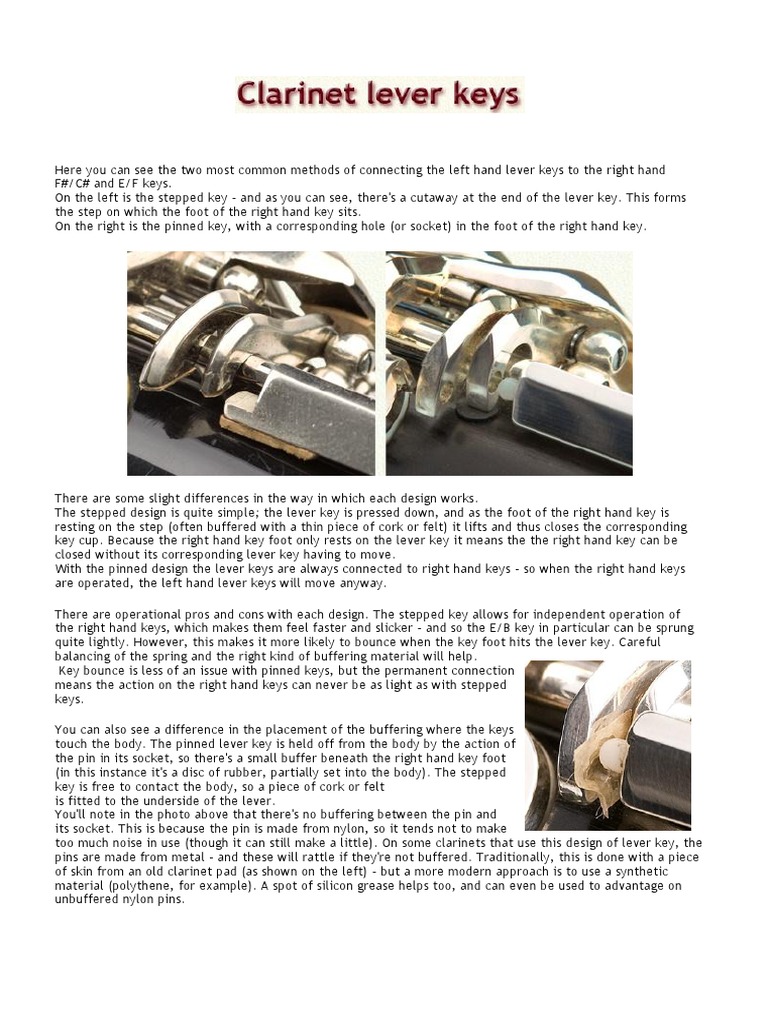 Clarinet lever keys

Here you can see the two most common methods of connecting the left hand lever keys to the right hand F#/C# and E/F keys.
On the left is the stepped key - and as you can see, there's a cutaway at the end of the lever key. This forms the step on which the foot of the right hand key sits.
On the right is the pinned key, with a corresponding hole (or socket) in the foot of the right hand key.

There are some slight differences in the way in which each design works.
The stepped design is quite simple; the lever key is pressed down, and as the foot of the right hand key is resting on the step (often buffered with a thin piece of cork or felt) it lifts and thus closes the corresponding key cup. Because the right hand key foot only rests on the lever key it means the the right hand key can be closed without its corresponding lever key having to move.
With the pinned design the lever keys are always connected to right hand keys - so when the right hand keys are operated, the left hand lever keys will move anyway.

There are operational pros and cons with each design. The stepped key allows for independent operation of the right hand keys, which makes them feel faster and slicker - and so the E/B key in particular can be sprung quite lightly. However, this makes it more likely to bounce when the key foot hits the lever key. Careful balancing of the spring and the right kind of buffering material will help.
Key bounce is less of an issue with pinned keys, but the permanent connection means the action on the right hand keys can never be as light as with stepped keys.

You can also see a difference in the placement of the buffering where the keys touch the body. The pinned lever key is held off from the body by the action of the pin in its socket, so there's a small buffer beneath the right hand key foot (in this instance it's a disc of rubber, partially set into the body). The stepped key is free to contact the body, so a piece of cork or felt is fitted to the underside of the lever.
You'll note in the photo above that there's no buffering between the pin and its socket. This is because the pin is made from nylon, so it tends not to make too much noise in use (though it can still make a little). On some clarinets that use this design of lever key, the pins are made from metal - and these will rattle if they're not buffered. Traditionally, this is done with a piece of skin from an old clarinet pad (as shown on the left) - but a more modern approach is to use a synthetic material (polythene, for example). A spot of silicon grease helps too, and can even be used to advantage on unbuffered nylon pins.