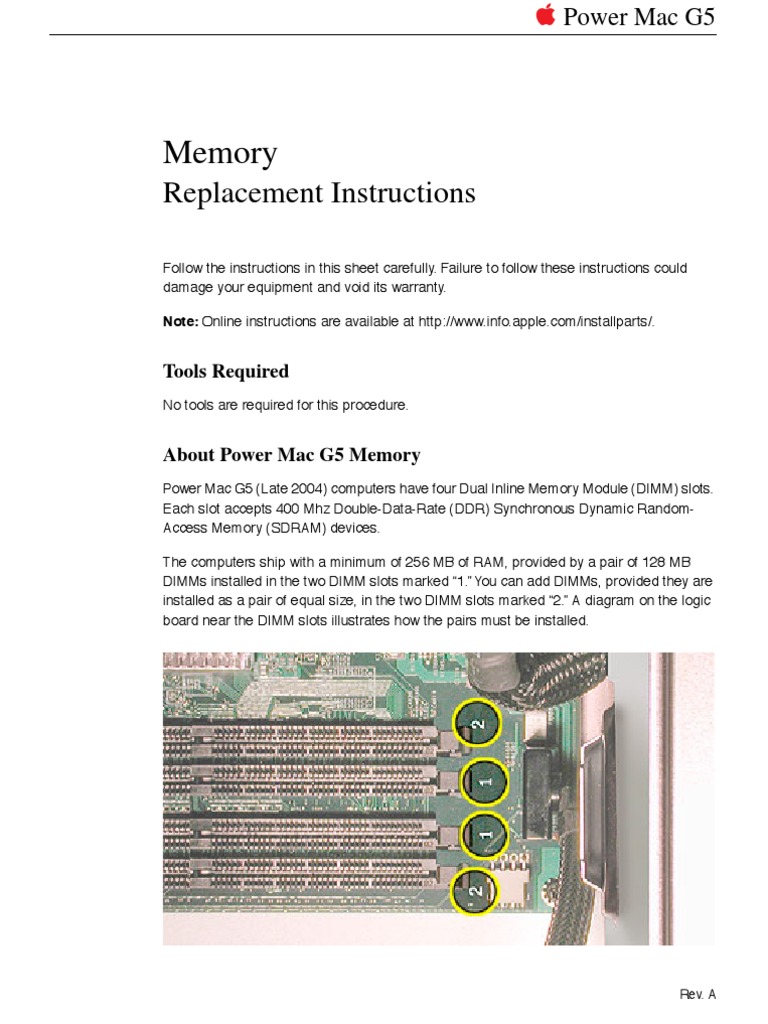 Power Mac G5

Memory
Replacement Instructions

Follow the instructions in this sheet carefully. Failure to follow these instructions could damage your equipment and void its warranty.

**Note:** Online instructions are available at http://www.info.apple.com/installparts/.

Tools Required

No tools are required for this procedure.

About Power Mac G5 Memory

Power Mac G5 (Late 2004) computers have four Dual Inline Memory Module (DIMM) slots. Each slot accepts 400 Mhz Double-Data-Rate (DDR) Synchronous Dynamic Random-Access Memory (SDRAM) devices.

The computers ship with a minimum of 256 MB of RAM, provided by a pair of 128 MB DIMMs installed in the two DIMM slots marked “1.” You can add DIMMs, provided they are installed as a pair of equal size, in the two DIMM slots marked “2.” A diagram on the logic board near the DIMM slots illustrates how the pairs must be installed.

2
1
1
2

Rev. A