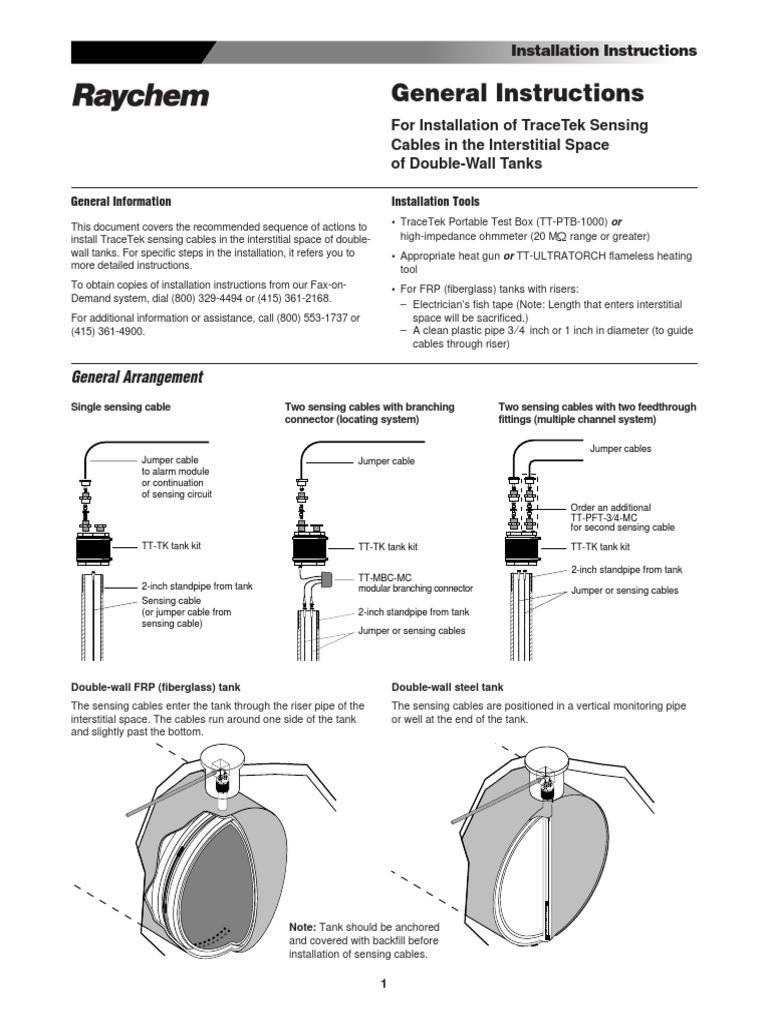 Installation Instructions

Raychem

General Instructions

For Installation of TraceTek Sensing Cables in the Interstitial Space of Double-Wall Tanks

General Information

This document covers the recommended sequence of actions to install TraceTek sensing cables in the interstitial space of double-wall tanks. For specific steps in the installation, it refers you to more detailed instructions.

To obtain copies of installation instructions from our Fax-on-Demand system, dial (800) 329-4494 or (415) 361-2168.

For additional information or assistance, call (800) 553-1737 or (415) 361-4900.

Installation Tools

• TraceTek Portable Test Box (TT-PTB-1000) or high-impedance ohmmeter (20 MΩ range or greater)

• Appropriate heat gun or TT-ULTRATORCH flameless heating tool

• For FRP (fiberglass) tanks with risers:
– Electrician's fish tape (Note: Length that enters interstitial space will be sacrificed.)
– A clean plastic pipe 3/4 inch or 1 inch in diameter (to guide cables through riser)

General Arrangement

Single sensing cable

Jumper cable to alarm module or continuation of sensing circuit

TT-TK tank kit

2-inch standpipe from tank

Sensing cable (or jumper cable from sensing cable)

Two sensing cables with branching connector (locating system)

Jumper cable

TT-TK tank kit

TT-MBC-MC modular branching connector

2-inch standpipe from tank

Jumper or sensing cables

Two sensing cables with two feedthrough fittings (multiple channel system)

Jumper cables

Order an additional TT-PFT-3/4-MC for second sensing cable

TT-TK tank kit

2-inch standpipe from tank

Jumper or sensing cables

Double-wall FRP (fiberglass) tank

The sensing cables enter the tank through the riser pipe of the interstitial space. The cables run around one side of the tank and slightly past the bottom.

Double-wall steel tank

The sensing cables are positioned in a vertical monitoring pipe or well at the end of the tank.

Note: Tank should be anchored and covered with backfill before installation of sensing cables.

1