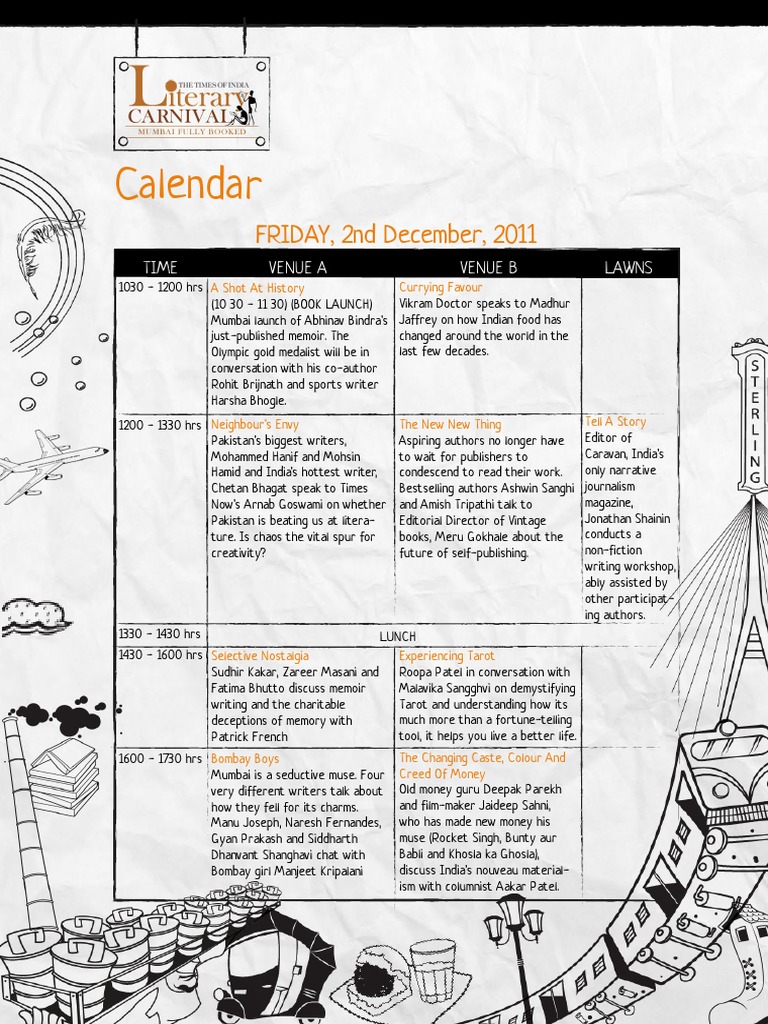 THE TIMES OF INDIA
Literary CARNIVAL
MUMBAI FULLY BOOKED

Calendar

FRIDAY, 2nd December, 2011

| TIME | VENUE A | VENUE B | LAWNS |
|---|---|---|---|
| 1030 - 1200 hrs | A Shot At History (10 30 - 11 30) (BOOK LAUNCH) Mumbai launch of Abhinav Bindra's just-published memoir. The Olympic gold medalist will be in conversation with his co-author Rohit Brijnath and sports writer Harsha Bhogle. | Currying Favour Vikram Doctor speaks to Madhur Jaffrey on how Indian food has changed around the world in the last few decades. | |
| 1200 - 1330 hrs | Neighbour's Envy Pakistan's biggest writers, Mohammed Hanif and Mohsin Hamid and India's hottest writer, Chetan Bhagat speak to Times Now's Arnab Goswami on whether Pakistan is beating us at literature. Is chaos the vital spur for creativity? | The New New Thing Aspiring authors no longer have to wait for publishers to condescend to read their work. Bestselling authors Ashwin Sanghi and Amish Tripathi talk to Editorial Director of Vintage books, Meru Gokhale about the future of self-publishing. | Tell A Story Editor of Caravan, India's only narrative journalism magazine, Jonathan Shainin conducts a non-fiction writing workshop, ably assisted by other participating authors. |
| 1330 - 1430 hrs | LUNCH | | |
| 1430 - 1600 hrs | Selective Nostalgia Sudhir Kakar, Zareer Masani and Fatima Bhutto discuss memoir writing and the charitable deceptions of memory with Patrick French | Experiencing Tarot Roopa Patel in conversation with Malavika Sangghvi on demystifying Tarot and understanding how its much more than a fortune-telling tool, it helps you live a better life. | |
| 1600 - 1730 hrs | Bombay Boys Mumbai is a seductive muse. Four very different writers talk about how they fell for its charms. Manu Joseph, Naresh Fernandes, Gyan Prakash and Siddharth Dhanvant Shanghavi chat with Bombay girl Manjeet Kripalani | The Changing Caste, Colour And Creed Of Money Old money guru Deepak Parekh and film-maker Jaideep Sahni, who has made new money his muse (Rocket Singh, Bunty aur Babli and Khosla ka Ghosla), discuss India's nouveau materialism with columnist Aakar Patel. | |

STERLING