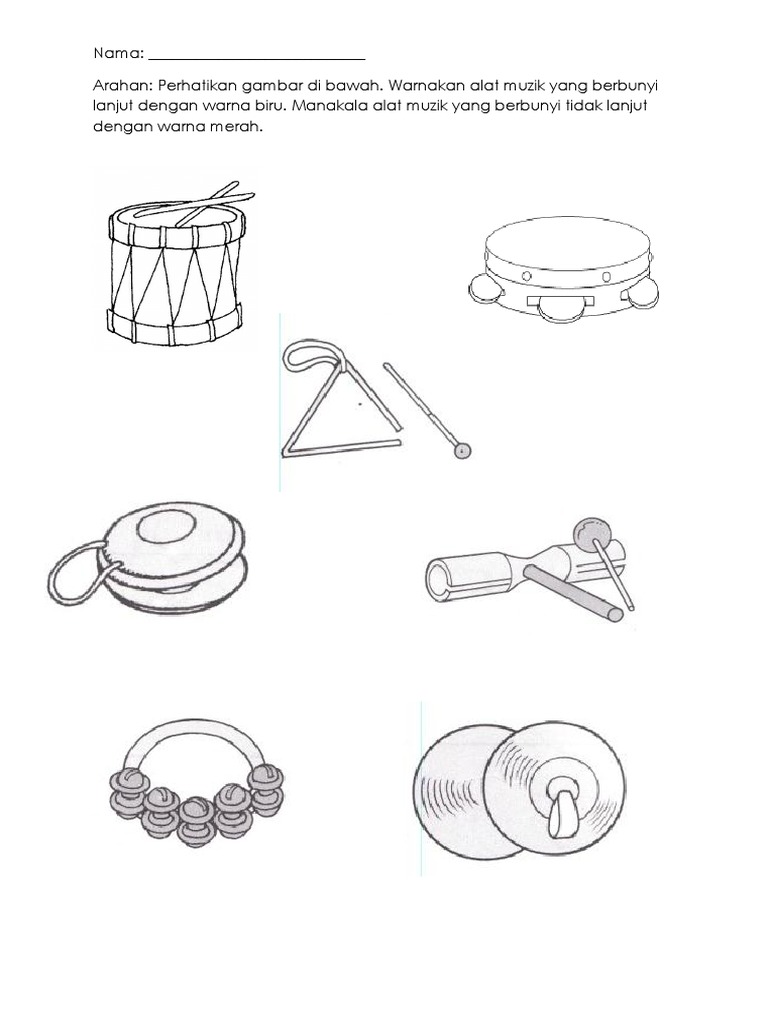 Nama: ____________________________

Arahan: Perhatikan gambar di bawah. Warnakan alat muzik yang berbunyi lanjut dengan warna biru. Manakala alat muzik yang berbunyi tidak lanjut dengan warna merah.