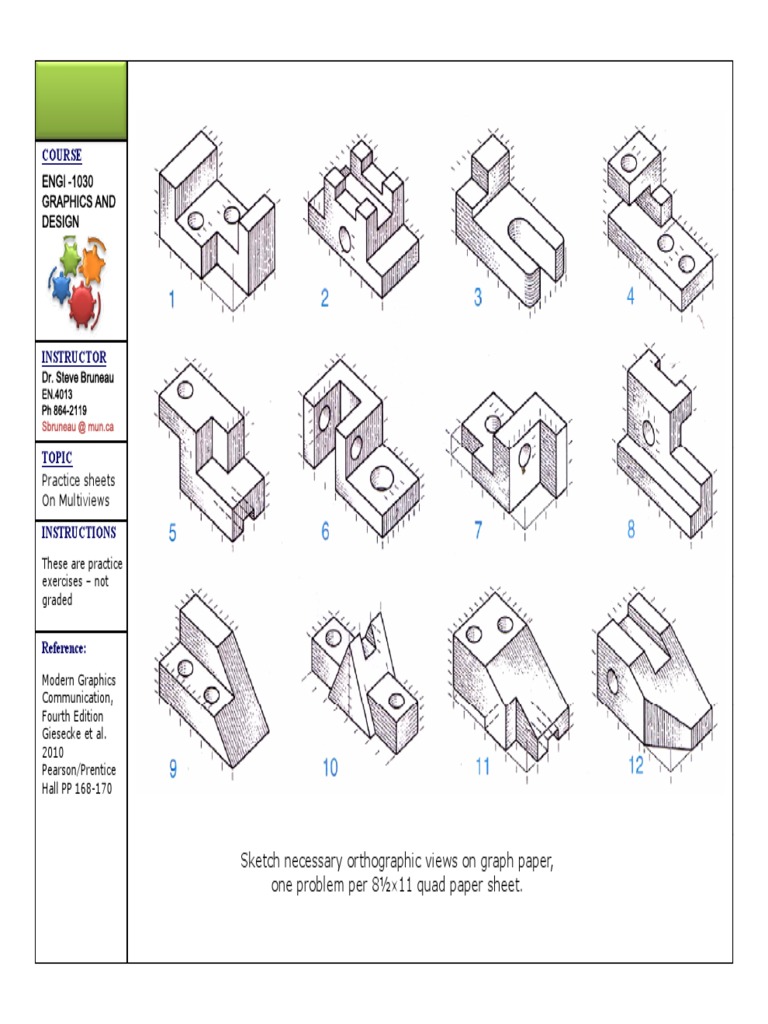 COURSE

ENGI -1030 GRAPHICS AND DESIGN

INSTRUCTOR

Dr. Steve Bruneau
EN.4013
Ph 864-2119
Sbruneau @ mun.ca

TOPIC

Practice sheets On Multiviews

INSTRUCTIONS

These are practice exercises – not graded

Reference:

Modern Graphics Communication, Fourth Edition Giesecke et al. 2010 Pearson/Prentice Hall PP 168-170

1

2

3

4

5

6

7

8

9

10

11

12

Sketch necessary orthographic views on graph paper, one problem per 8½x11 quad paper sheet.