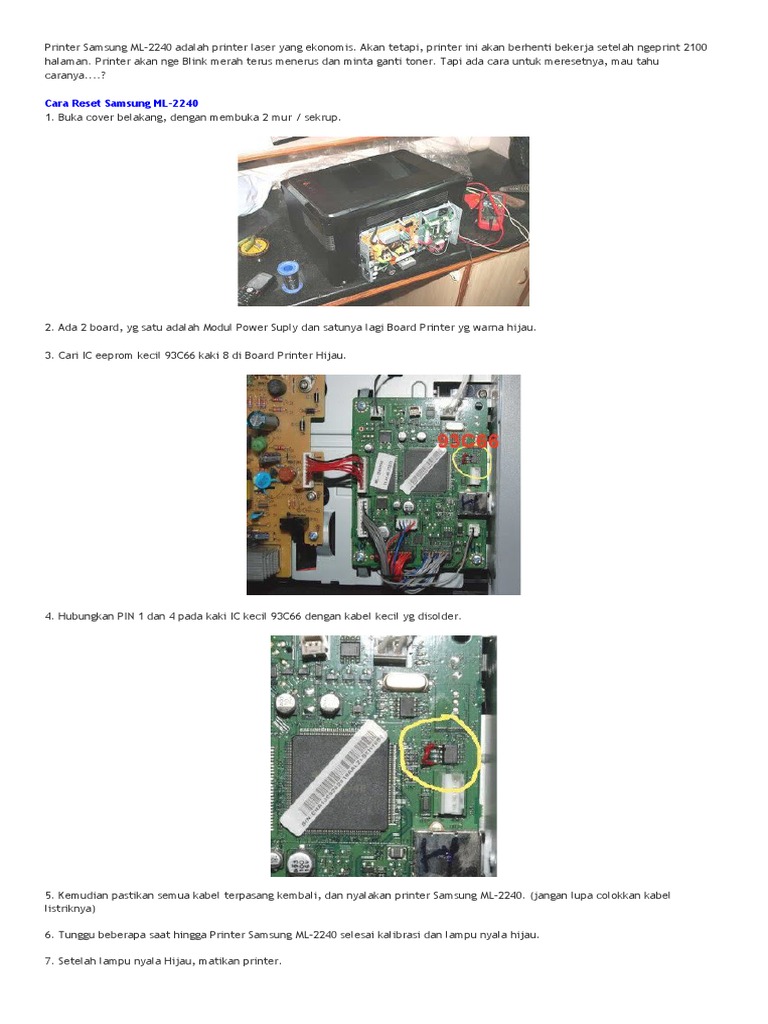 Printer Samsung ML-2240 adalah printer laser yang ekonomis. Akan tetapi, printer ini akan berhenti bekerja setelah ngeprint 2100 halaman. Printer akan nge Blink merah terus menerus dan minta ganti toner. Tapi ada cara untuk meresetnya, mau tahu caranya....?

Cara Reset Samsung ML-2240
1. Buka cover belakang, dengan membuka 2 mur / sekrup.

2. Ada 2 board, yg satu adalah Modul Power Suply dan satunya lagi Board Printer yg warna hijau.

3. Cari IC eeprom kecil 93C66 kaki 8 di Board Printer Hijau.

93C66

4. Hubungkan PIN 1 dan 4 pada kaki IC kecil 93C66 dengan kabel kecil yg disolder.

5. Kemudian pastikan semua kabel terpasang kembali, dan nyalakan printer Samsung ML-2240. (jangan lupa colokkan kabel listriknya)

6. Tunggu beberapa saat hingga Printer Samsung ML-2240 selesai kalibrasi dan lampu nyala hijau.

7. Setelah lampu nyala Hijau, matikan printer.