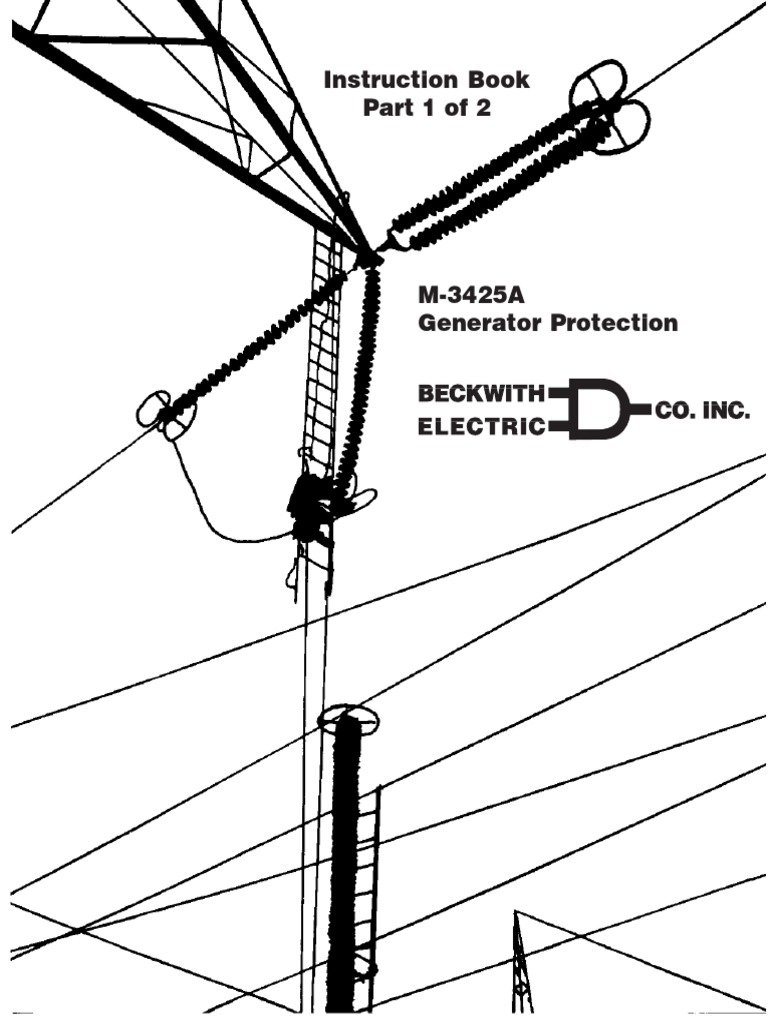 Instruction Book
Part 1 of 2

M-3425A
Generator Protection

BECKWITH
ELECTRIC
CO. INC.