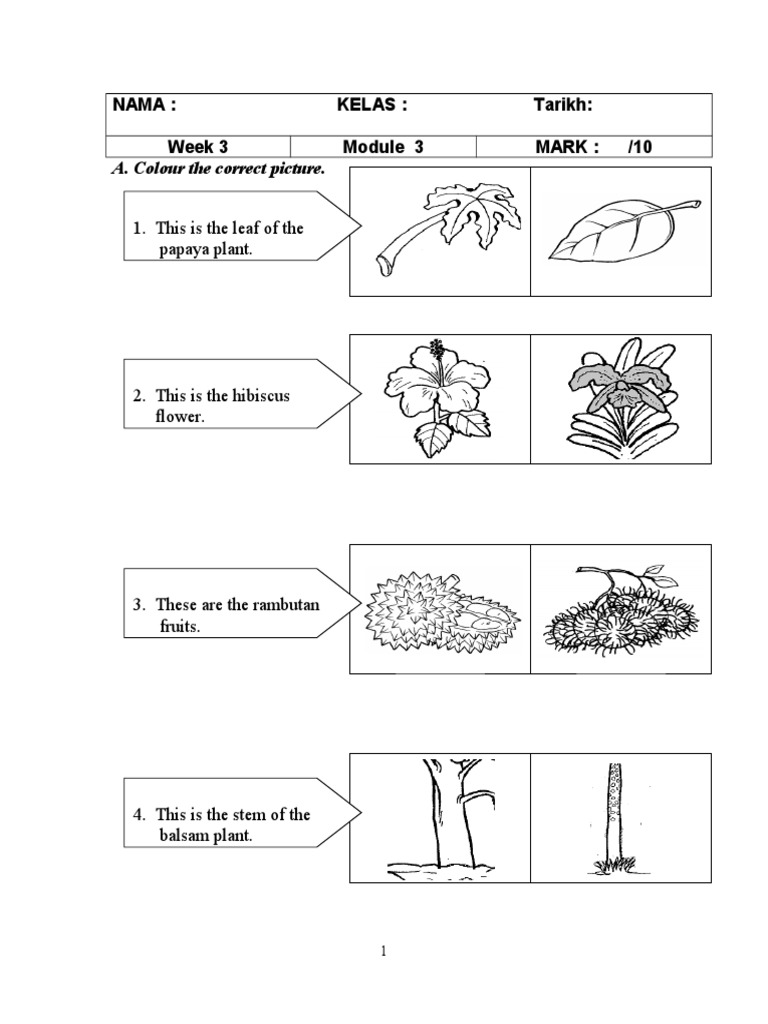 | NAMA : | KELAS : | Tarikh: |
|---|---|---|
| Week 3 | Module 3 | MARK : /10 |

A. Colour the correct picture.

1. This is the leaf of the papaya plant.

2. This is the hibiscus flower.

3. These are the rambutan fruits.

4. This is the stem of the balsam plant.

1