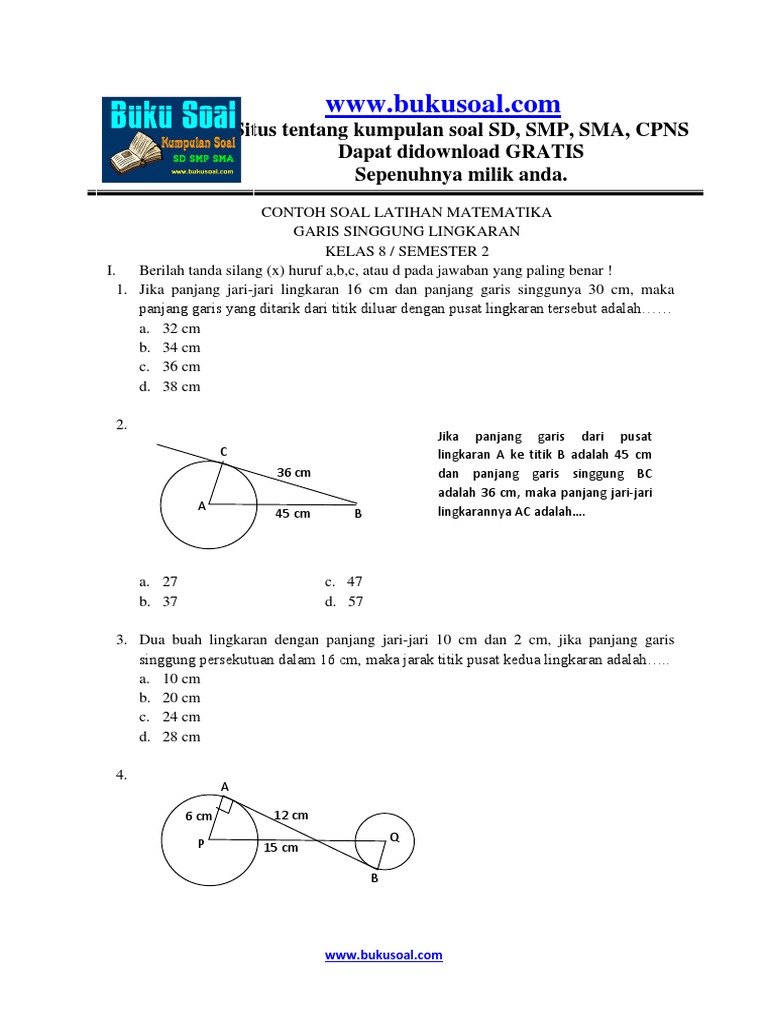 Buku Soal
Kumpulan Soal
SD SMP SMA
www.bukusoal.com

www.bukusoal.com
Situs tentang kumpulan soal SD, SMP, SMA, CPNS
Dapat didownload GRATIS
Sepenuhnya milik anda.

CONTOH SOAL LATIHAN MATEMATIKA
GARIS SINGGUNG LINGKARAN
KELAS 8 / SEMESTER 2

I. Berilah tanda silang (x) huruf a,b,c, atau d pada jawaban yang paling benar !

1. Jika panjang jari-jari lingkaran 16 cm dan panjang garis singgunya 30 cm, maka panjang garis yang ditarik dari titik diluar dengan pusat lingkaran tersebut adalah……
a. 32 cm
b. 34 cm
c. 36 cm
d. 38 cm

2.
C
36 cm
A
45 cm
B

Jika panjang garis dari pusat lingkaran A ke titik B adalah 45 cm dan panjang garis singgung BC adalah 36 cm, maka panjang jari-jari lingkarannya AC adalah….

a. 27
b. 37
c. 47
d. 57

3. Dua buah lingkaran dengan panjang jari-jari 10 cm dan 2 cm, jika panjang garis singgung persekutuan dalam 16 cm, maka jarak titik pusat kedua lingkaran adalah…..
a. 10 cm
b. 20 cm
c. 24 cm
d. 28 cm

4.
A
6 cm
12 cm
P
15 cm
Q
B

www.bukusoal.com