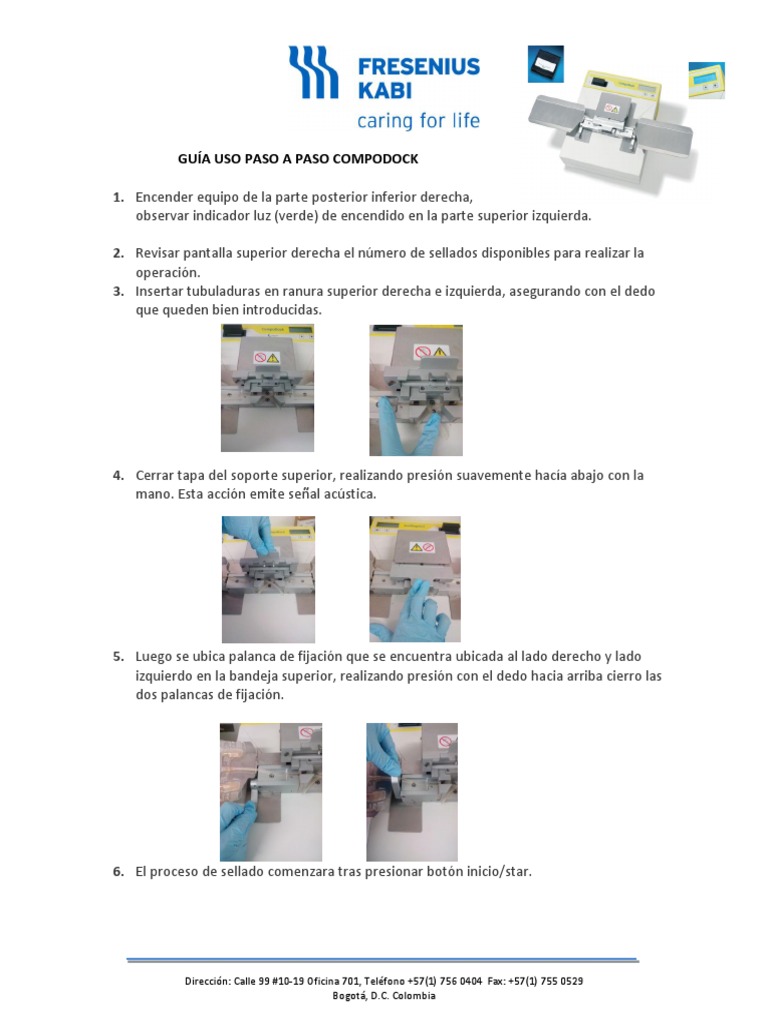 FRESENIUS KABI
caring for life

GUÍA USO PASO A PASO COMPODOCK

1. Encender equipo de la parte posterior inferior derecha, observar indicador luz (verde) de encendido en la parte superior izquierda.

2. Revisar pantalla superior derecha el número de sellados disponibles para realizar la operación.
3. Insertar tubuladuras en ranura superior derecha e izquierda, asegurando con el dedo que queden bien introducidas.

4. Cerrar tapa del soporte superior, realizando presión suavemente hacia abajo con la mano. Esta acción emite señal acústica.

5. Luego se ubica palanca de fijación que se encuentra ubicada al lado derecho y lado izquierdo en la bandeja superior, realizando presión con el dedo hacia arriba cierro las dos palancas de fijación.

6. El proceso de sellado comenzara tras presionar botón inicio/star.

Dirección: Calle 99 #10-19 Oficina 701, Teléfono +57(1) 756 0404 Fax: +57(1) 755 0529
Bogotá, D.C. Colombia