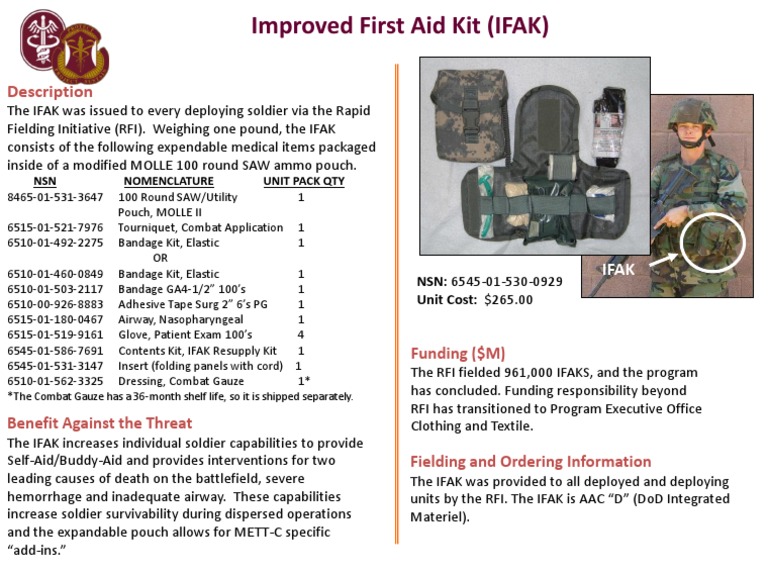 Improved First Aid Kit (IFAK)

Description
The IFAK was issued to every deploying soldier via the Rapid Fielding Initiative (RFI). Weighing one pound, the IFAK consists of the following expendable medical items packaged inside of a modified MOLLE 100 round SAW ammo pouch.

| NSN | NOMENCLATURE | UNIT PACK QTY |
|---|---|---|
| 8465-01-531-3647 | 100 Round SAW/Utility Pouch, MOLLE II | 1 |
| 6515-01-521-7976 | Tourniquet, Combat Application | 1 |
| 6510-01-492-2275 | Bandage Kit, Elastic | 1 |
| | OR | |
| 6510-01-460-0849 | Bandage Kit, Elastic | 1 |
| 6510-01-503-2117 | Bandage GA4-1/2" 100's | 1 |
| 6510-00-926-8883 | Adhesive Tape Surg 2" 6's PG | 1 |
| 6515-01-180-0467 | Airway, Nasopharyngeal | 1 |
| 6515-01-519-9161 | Glove, Patient Exam 100's | 4 |
| 6545-01-586-7691 | Contents Kit, IFAK Resupply Kit | 1 |
| 6545-01-531-3147 | Insert (folding panels with cord) | 1 |
| 6510-01-562-3325 | Dressing, Combat Gauze | 1* |

*The Combat Gauze has a 36-month shelf life, so it is shipped separately.

Benefit Against the Threat
The IFAK increases individual soldier capabilities to provide Self-Aid/Buddy-Aid and provides interventions for two leading causes of death on the battlefield, severe hemorrhage and inadequate airway. These capabilities increase soldier survivability during dispersed operations and the expandable pouch allows for METT-C specific "add-ins."

IFAK

NSN: 6545-01-530-0929
Unit Cost: $265.00

Funding ($M)
The RFI fielded 961,000 IFAKS, and the program has concluded. Funding responsibility beyond RFI has transitioned to Program Executive Office Clothing and Textile.

Fielding and Ordering Information
The IFAK was provided to all deployed and deploying units by the RFI. The IFAK is AAC "D" (DoD Integrated Materiel).