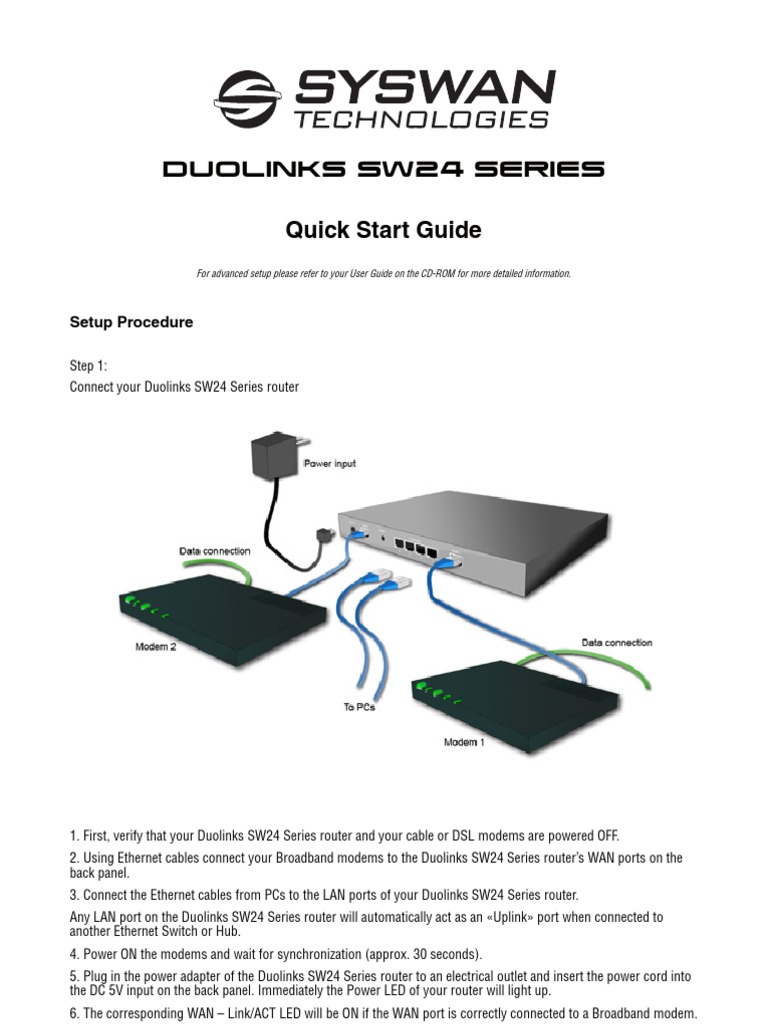 SYSWAN
TECHNOLOGIES

DUOLINKS SW24 SERIES

Quick Start Guide

For advanced setup please refer to your User Guide on the CD-ROM for more detailed information.

Setup Procedure

Step 1:
Connect your Duolinks SW24 Series router

Power input

Data connection

Modem 2

To PCs

Data connection

Modem 1

1. First, verify that your Duolinks SW24 Series router and your cable or DSL modems are powered OFF.

2. Using Ethernet cables connect your Broadband modems to the Duolinks SW24 Series router's WAN ports on the back panel.

3. Connect the Ethernet cables from PCs to the LAN ports of your Duolinks SW24 Series router.

Any LAN port on the Duolinks SW24 Series router will automatically act as an «Uplink» port when connected to another Ethernet Switch or Hub.

4. Power ON the modems and wait for synchronization (approx. 30 seconds).

5. Plug in the power adapter of the Duolinks SW24 Series router to an electrical outlet and insert the power cord into the DC 5V input on the back panel. Immediately the Power LED of your router will light up.

6. The corresponding WAN – Link/ACT LED will be ON if the WAN port is correctly connected to a Broadband modem.