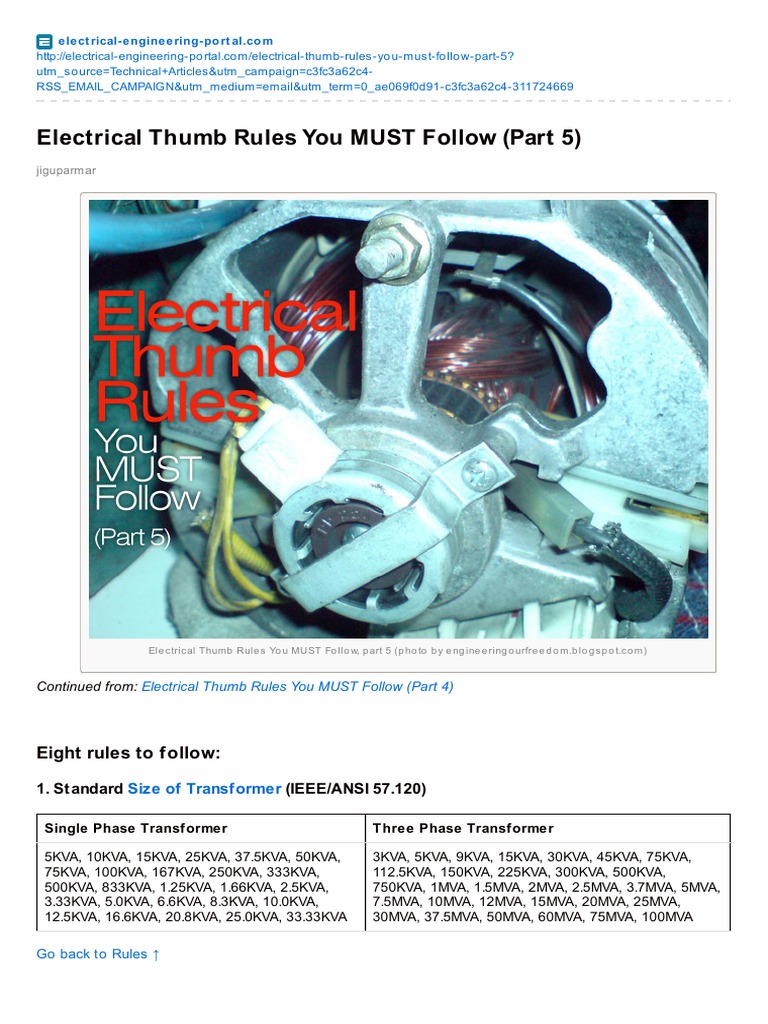 electrical-engineering-portal.com
http://electrical-engineering-portal.com/electrical-thumb-rules-you-must-follow-part-5?utm_source=Technical+Articles&utm_campaign=c3fc3a62c4-RSS_EMAIL_CAMPAIGN&utm_medium=email&utm_term=0_ae069f0d91-c3fc3a62c4-311724669

Electrical Thumb Rules You MUST Follow (Part 5)

jiguparmar

Electrical Thumb Rules You MUST Follow (Part 5)

Electrical Thumb Rules You MUST Follow, part 5 (photo by engineeringourfreedom.blogspot.com)

Continued from: Electrical Thumb Rules You MUST Follow (Part 4)

Eight rules to follow:

1. Standard Size of Transformer (IEEE/ANSI 57.120)

| Single Phase Transformer | Three Phase Transformer |
|---|---|
| 5KVA, 10KVA, 15KVA, 25KVA, 37.5KVA, 50KVA, 75KVA, 100KVA, 167KVA, 250KVA, 333KVA, 500KVA, 833KVA, 1.25KVA, 1.66KVA, 2.5KVA, 3.33KVA, 5.0KVA, 6.6KVA, 8.3KVA, 10.0KVA, 12.5KVA, 16.6KVA, 20.8KVA, 25.0KVA, 33.33KVA | 3KVA, 5KVA, 9KVA, 15KVA, 30KVA, 45KVA, 75KVA, 112.5KVA, 150KVA, 225KVA, 300KVA, 500KVA, 750KVA, 1MVA, 1.5MVA, 2MVA, 2.5MVA, 3.7MVA, 5MVA, 7.5MVA, 10MVA, 12MVA, 15MVA, 20MVA, 25MVA, 30MVA, 37.5MVA, 50MVA, 60MVA, 75MVA, 100MVA |

Go back to Rules ↑