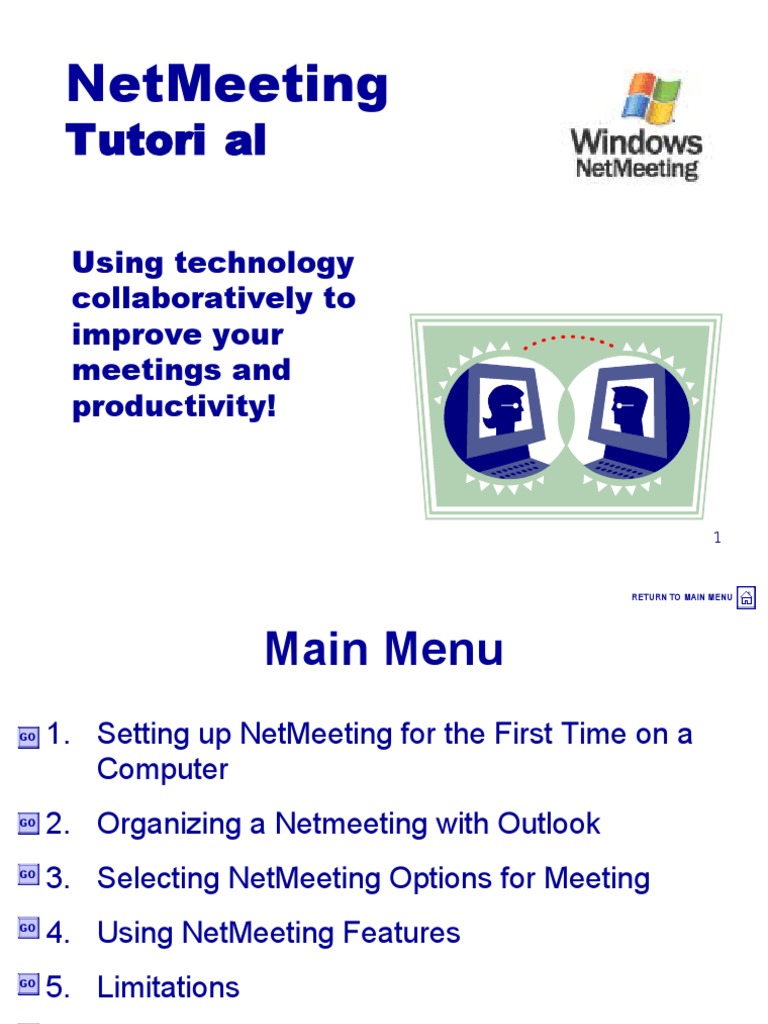 NetMeeting
Tutori al

Windows
NetMeeting

Using technology collaboratively to improve your meetings and productivity!

1

RETURN TO MAIN MENU

Main Menu

GO 1. Setting up NetMeeting for the First Time on a Computer

GO 2. Organizing a Netmeeting with Outlook

GO 3. Selecting NetMeeting Options for Meeting

GO 4. Using NetMeeting Features

GO 5. Limitations