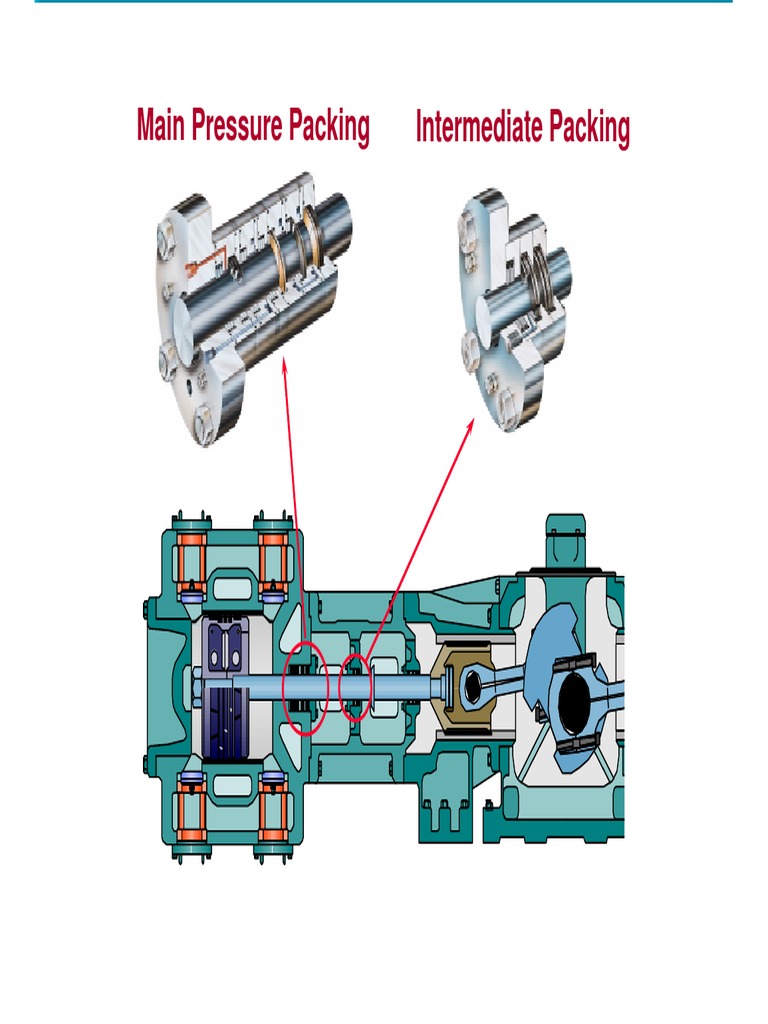 Main Pressure Packing

Intermediate Packing