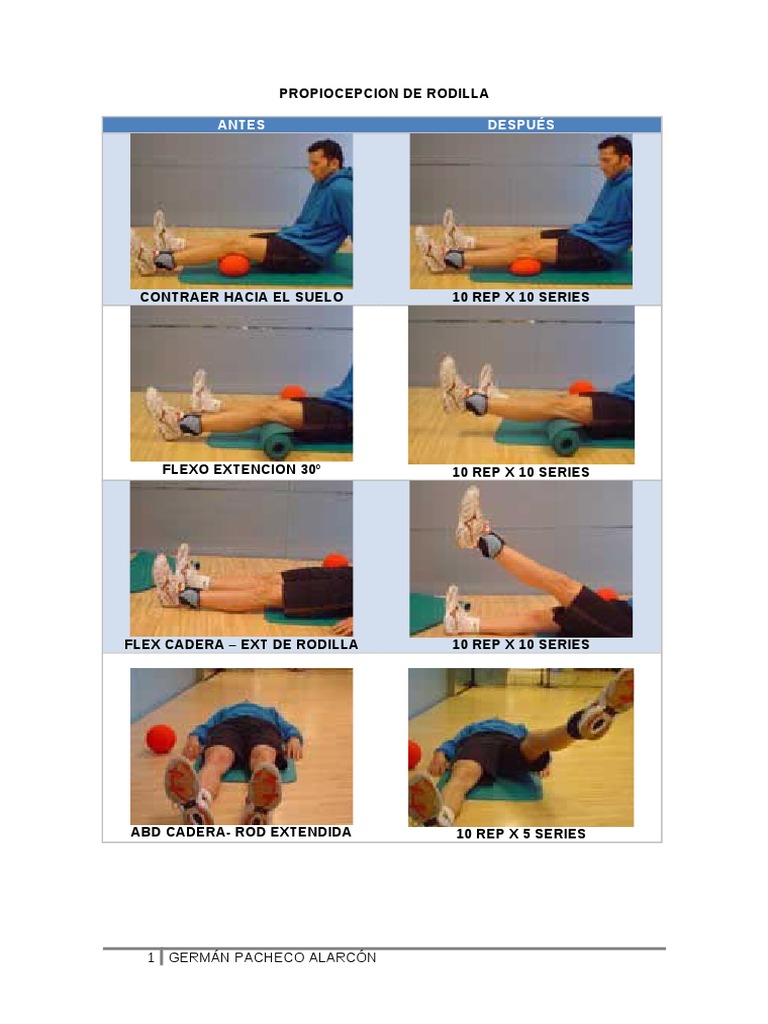 PROPIOCEPCION DE RODILLA

| ANTES | DESPUÉS |
|---|---|
| CONTRAER HACIA EL SUELO | 10 REP X 10 SERIES |
| FLEXO EXTENCION 30º | 10 REP X 10 SERIES |
| FLEX CADERA – EXT DE RODILLA | 10 REP X 10 SERIES |
| ABD CADERA- ROD EXTENDIDA | 10 REP X 5 SERIES |

1 | GERMÁN PACHECO ALARCÓN