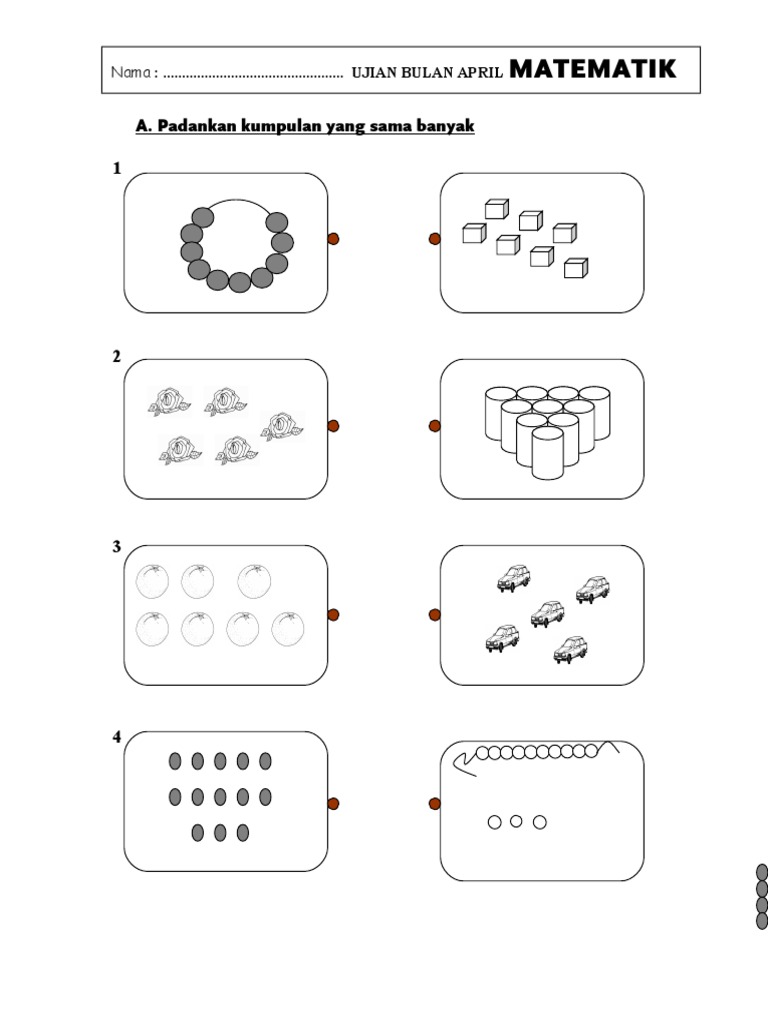 Nama : ................................................ UJIAN BULAN APRIL MATEMATIK

A. Padankan kumpulan yang sama banyak

1

2

3

4